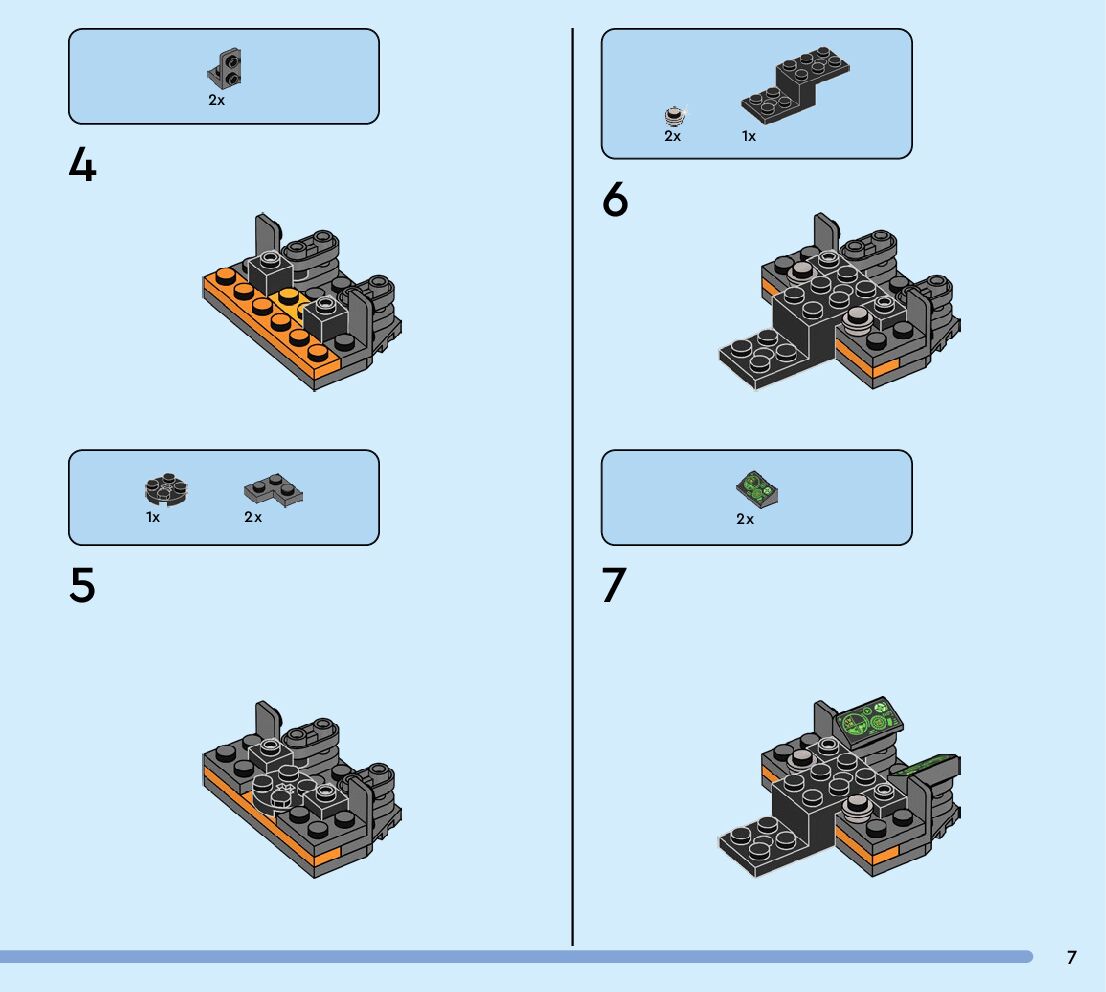 2x

4

1x 2x

5

2x 1x

6

2x

7

7