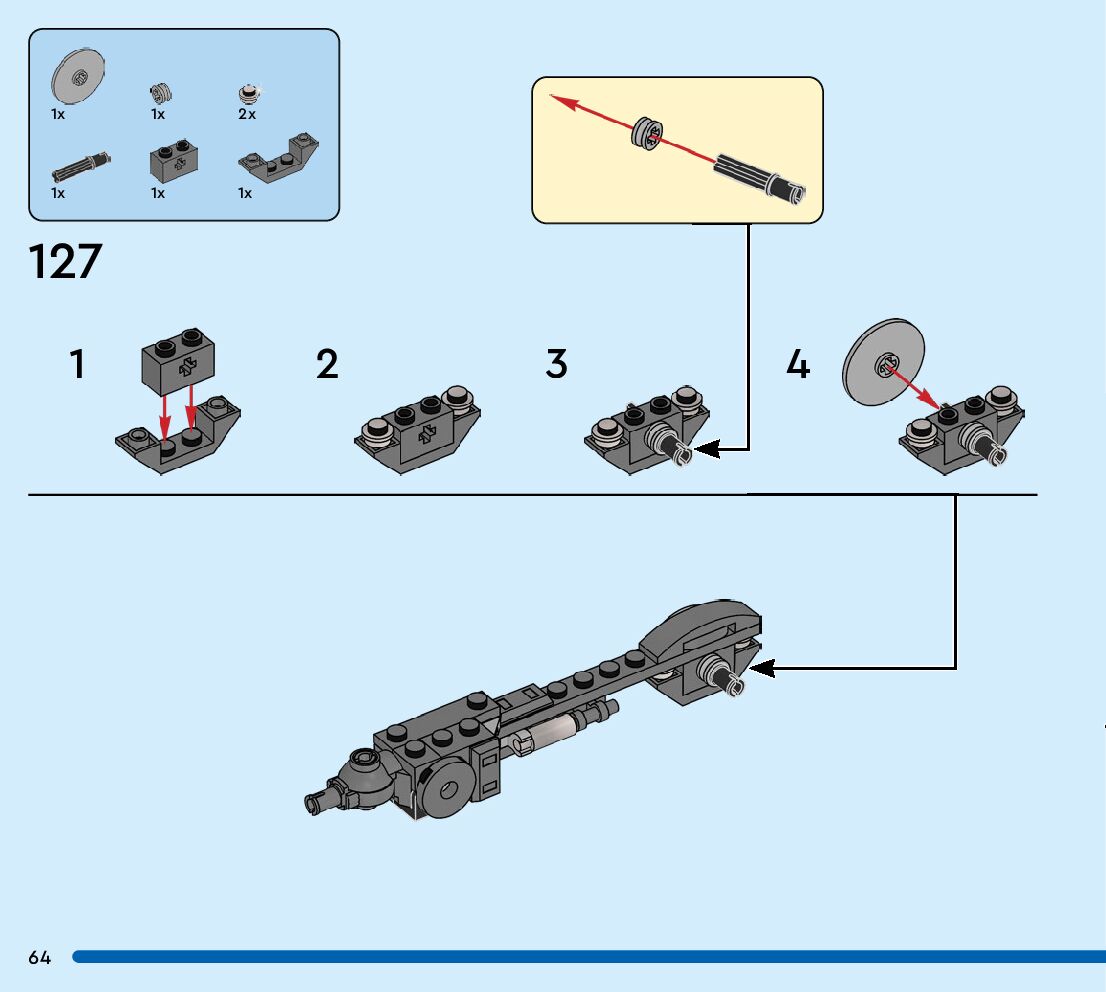 1x 1x 2x
1x 1x 1x

127

1

2

3

4

64