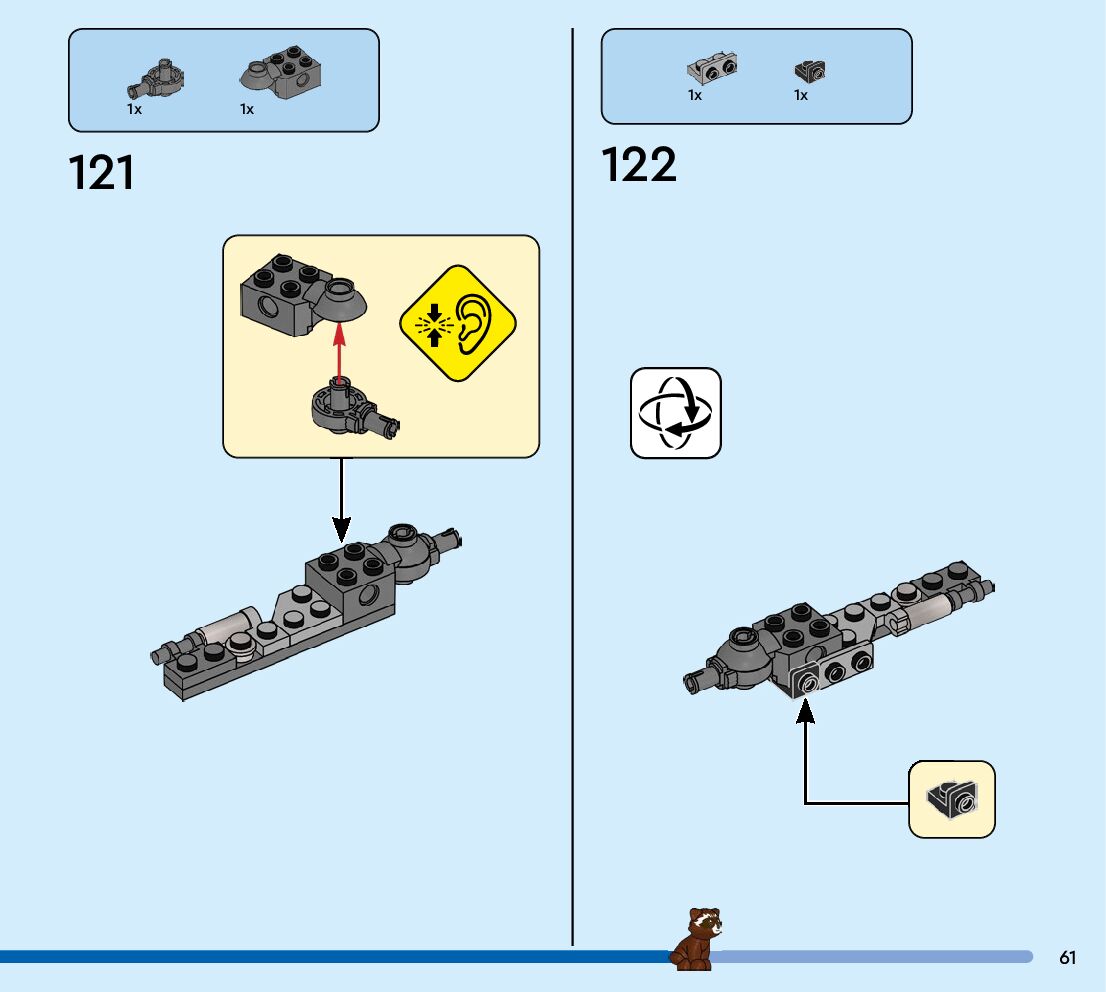 1x 1x

121

1x 1x

122

61