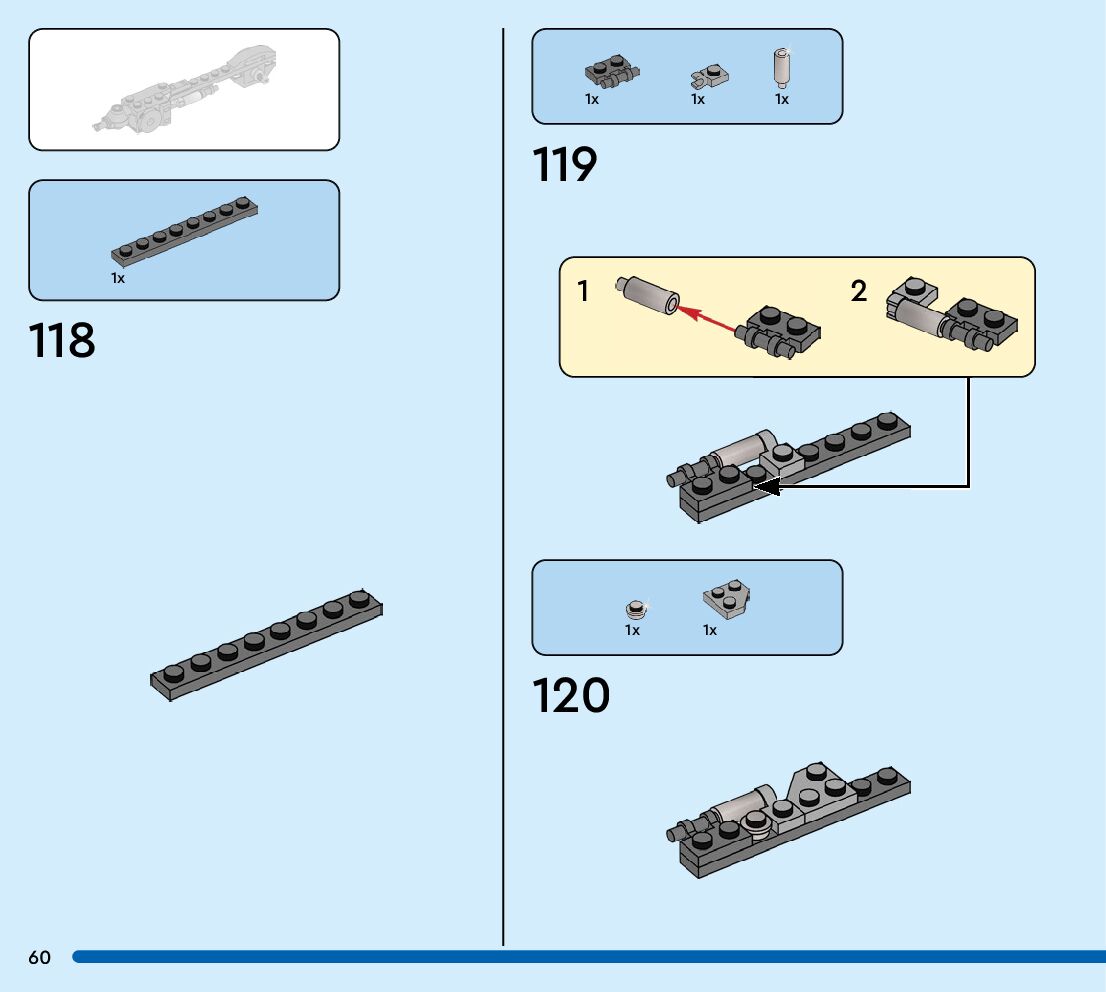 1x

118

1x 1x 1x

119

1

2

1x 1x

120

60