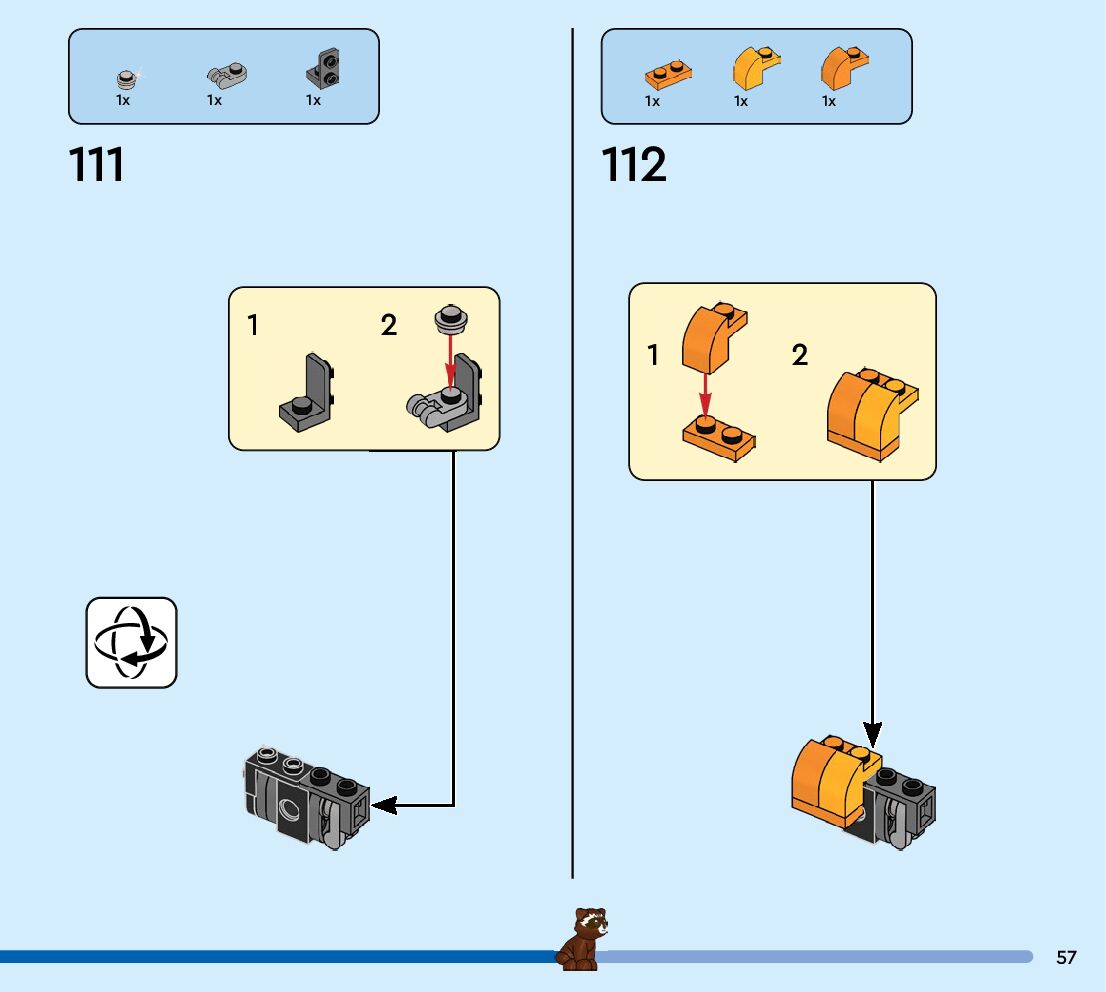 1x 1x 1x

111

1

2

1x 1x 1x

112

1

2

57