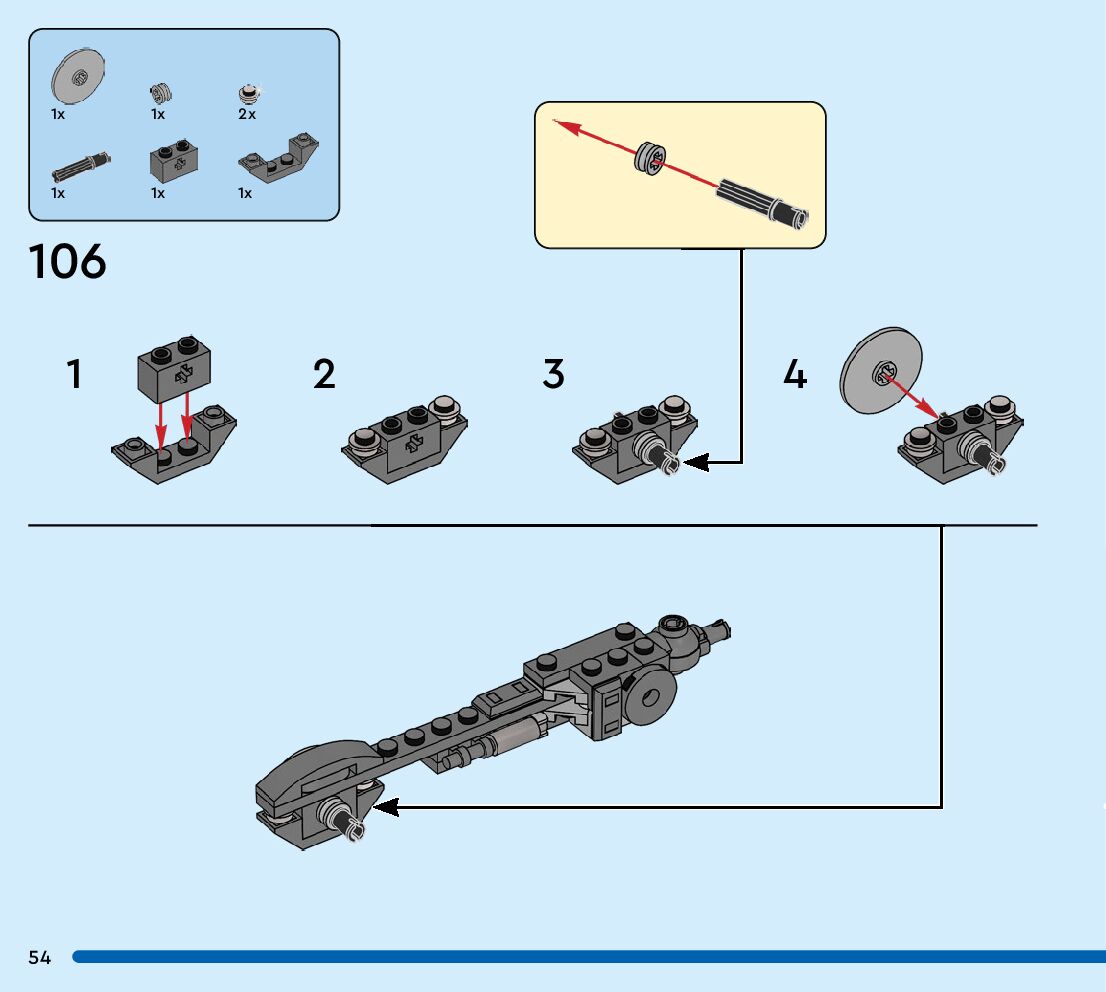 1x 1x 2x
1x 1x 1x

106

1

2

3

4

54