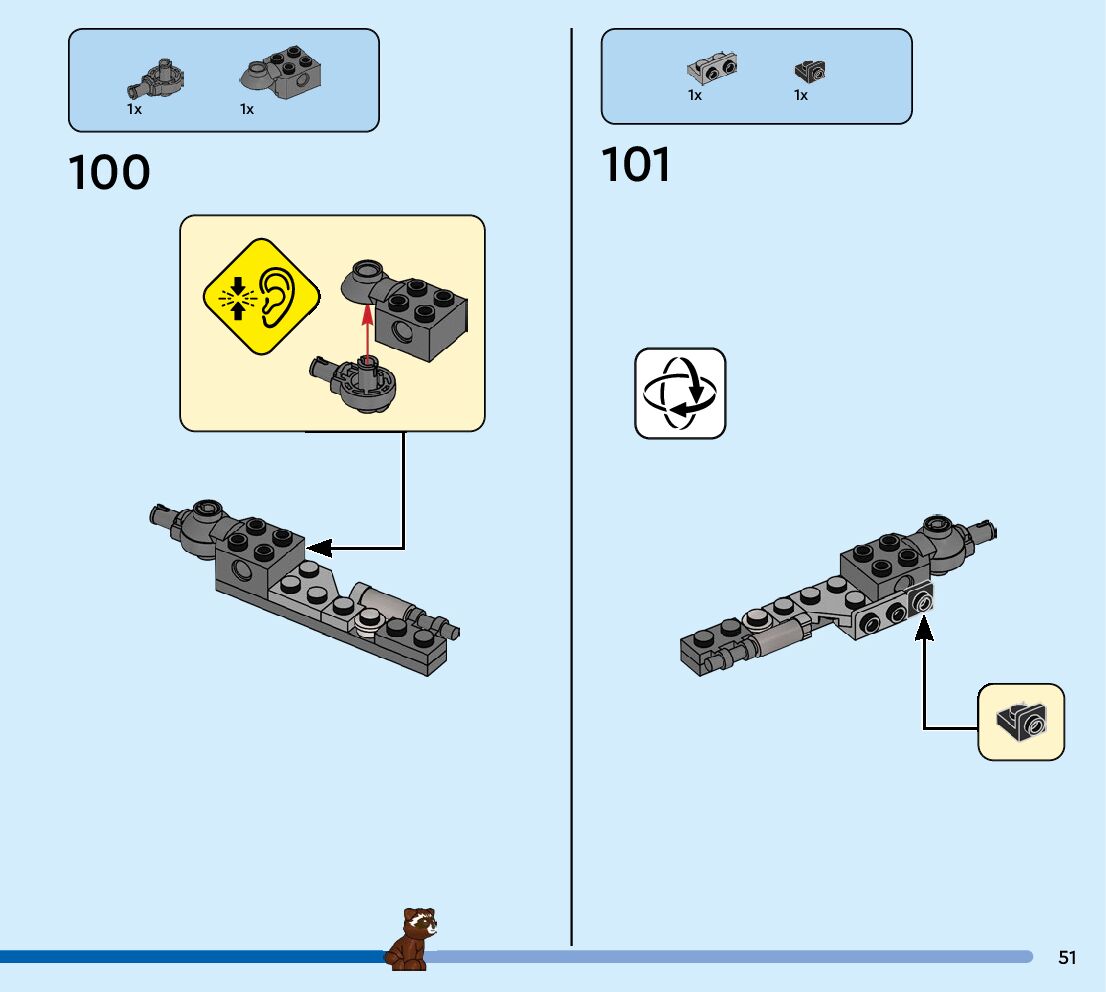 1x 1x

100

1x 1x

101

51