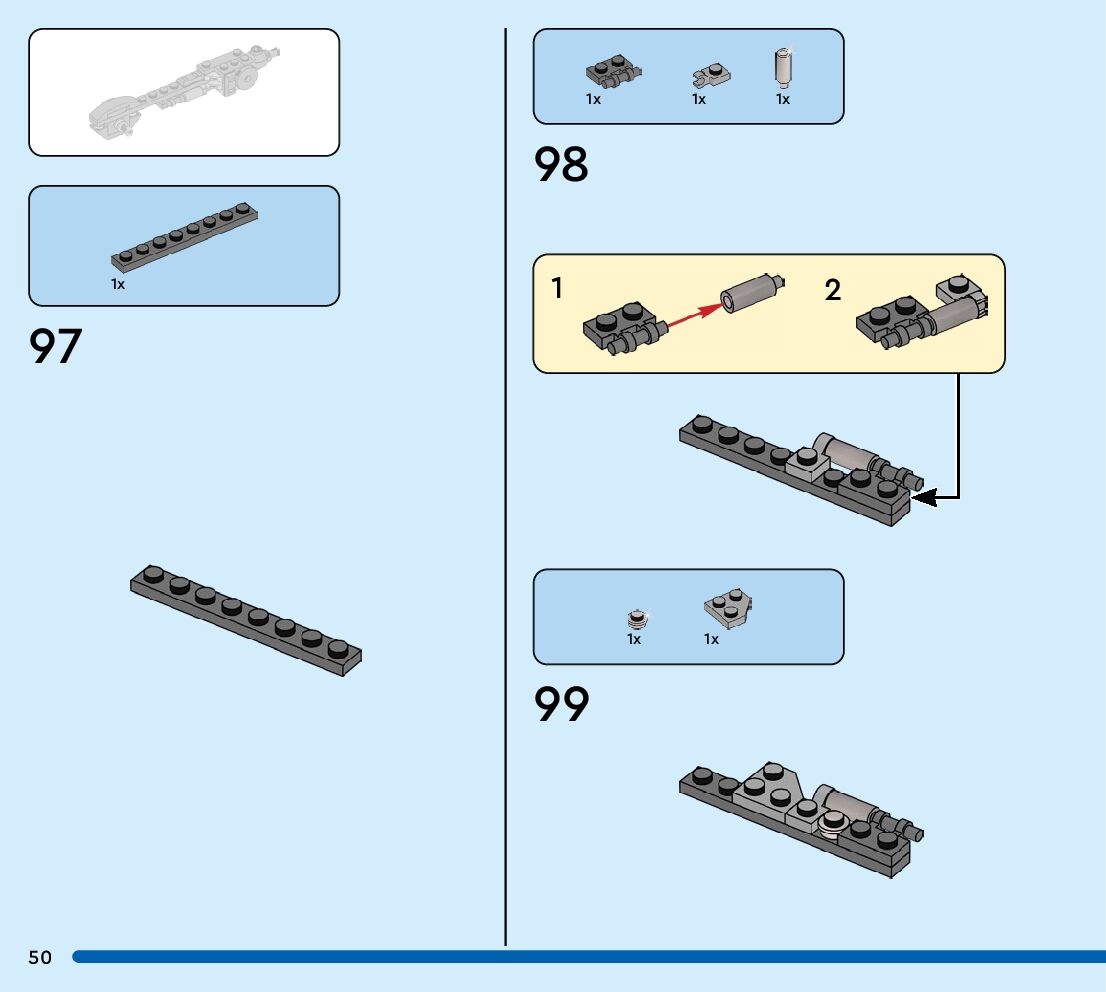 1x

97

1x 1x 1x

98

1

2

1x 1x

99

50