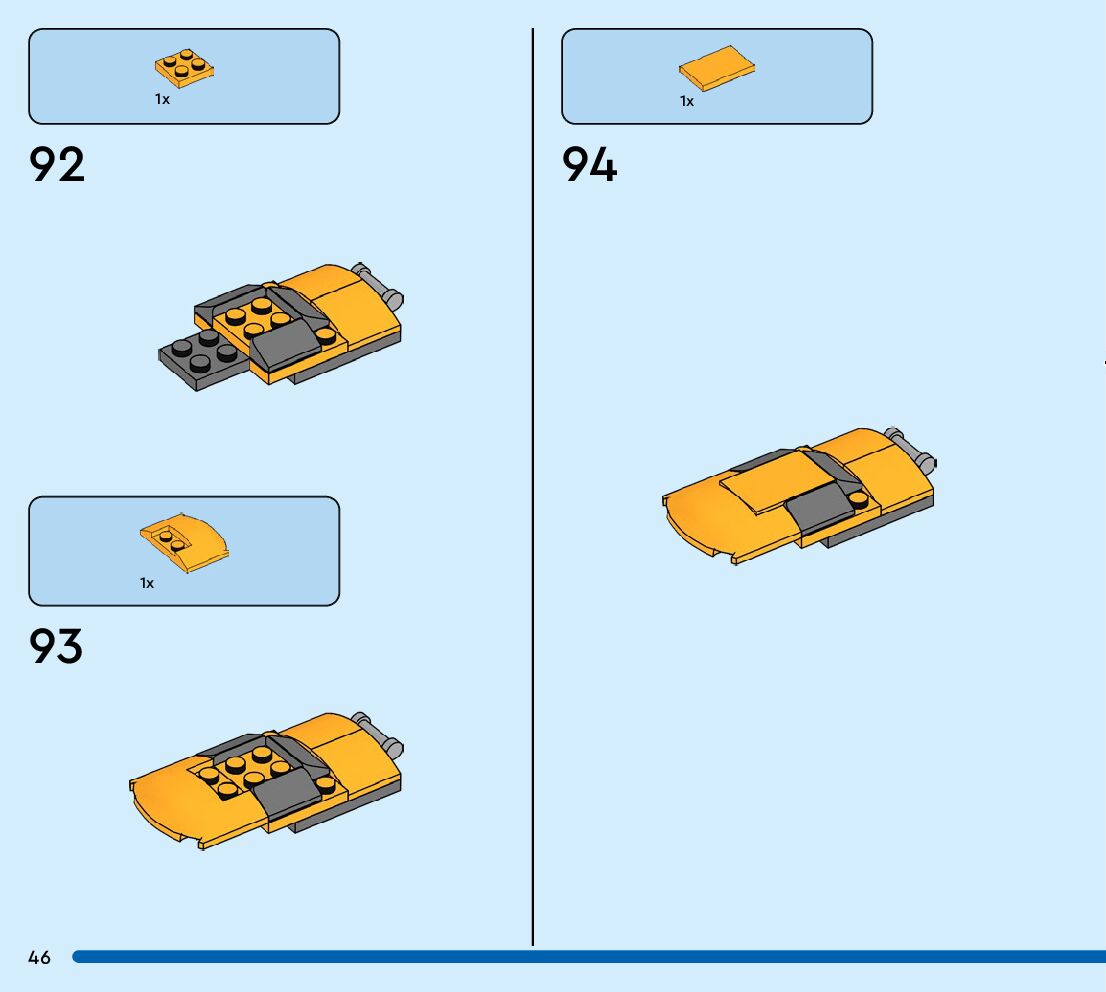 1x

92

1x

93

1x

94

46