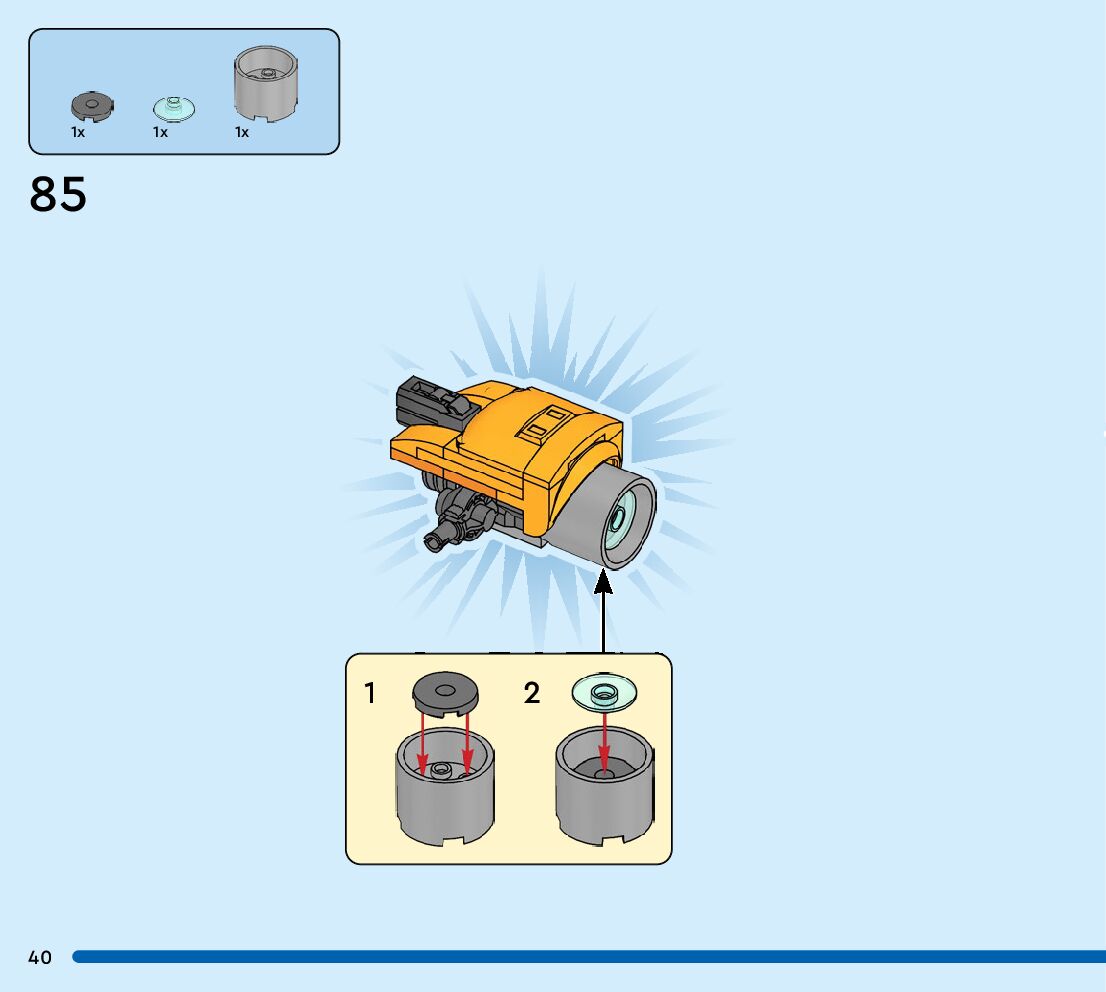 1x 1x 1x

85

1 2

40