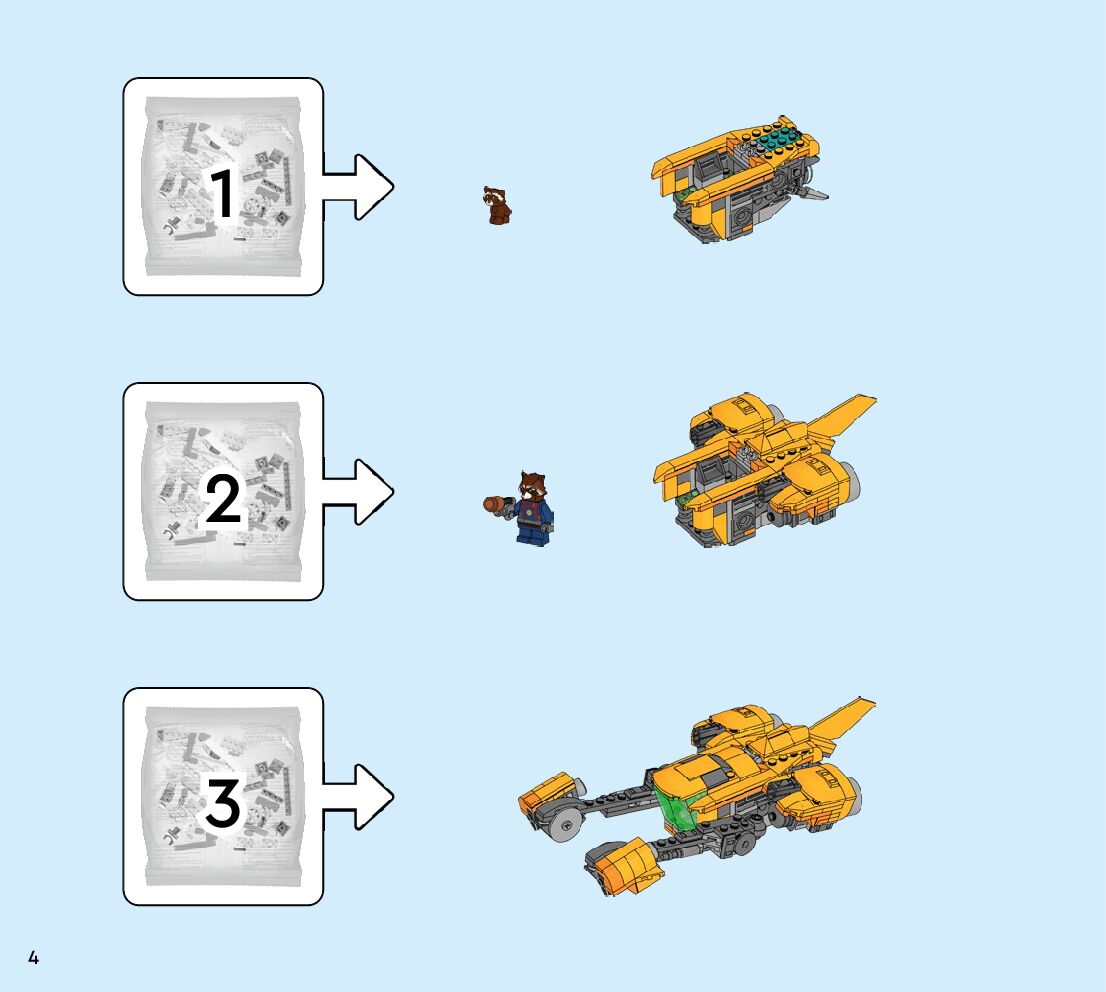 1

2

3

4