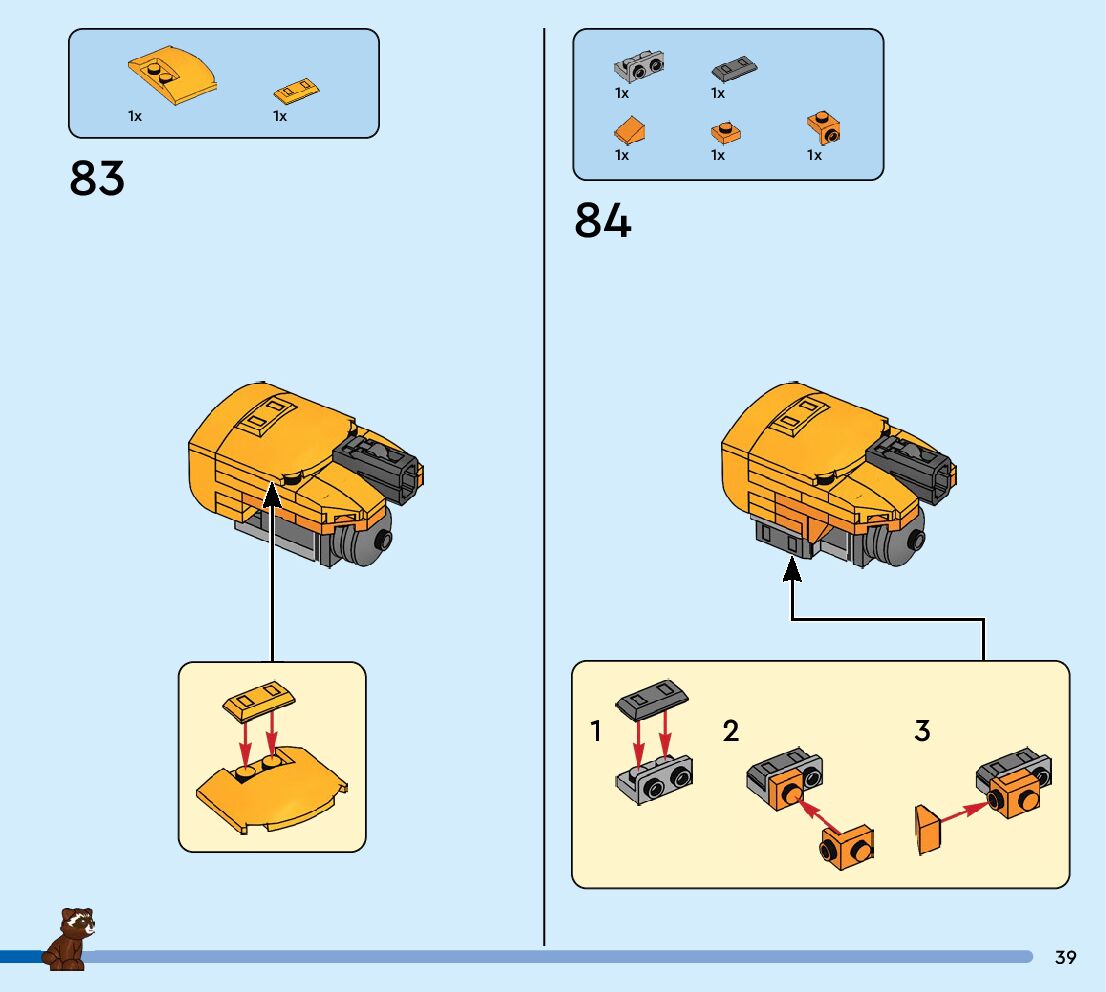 1x 1x

83

1x 1x

1x 1x 1x

84

1 2 3

39