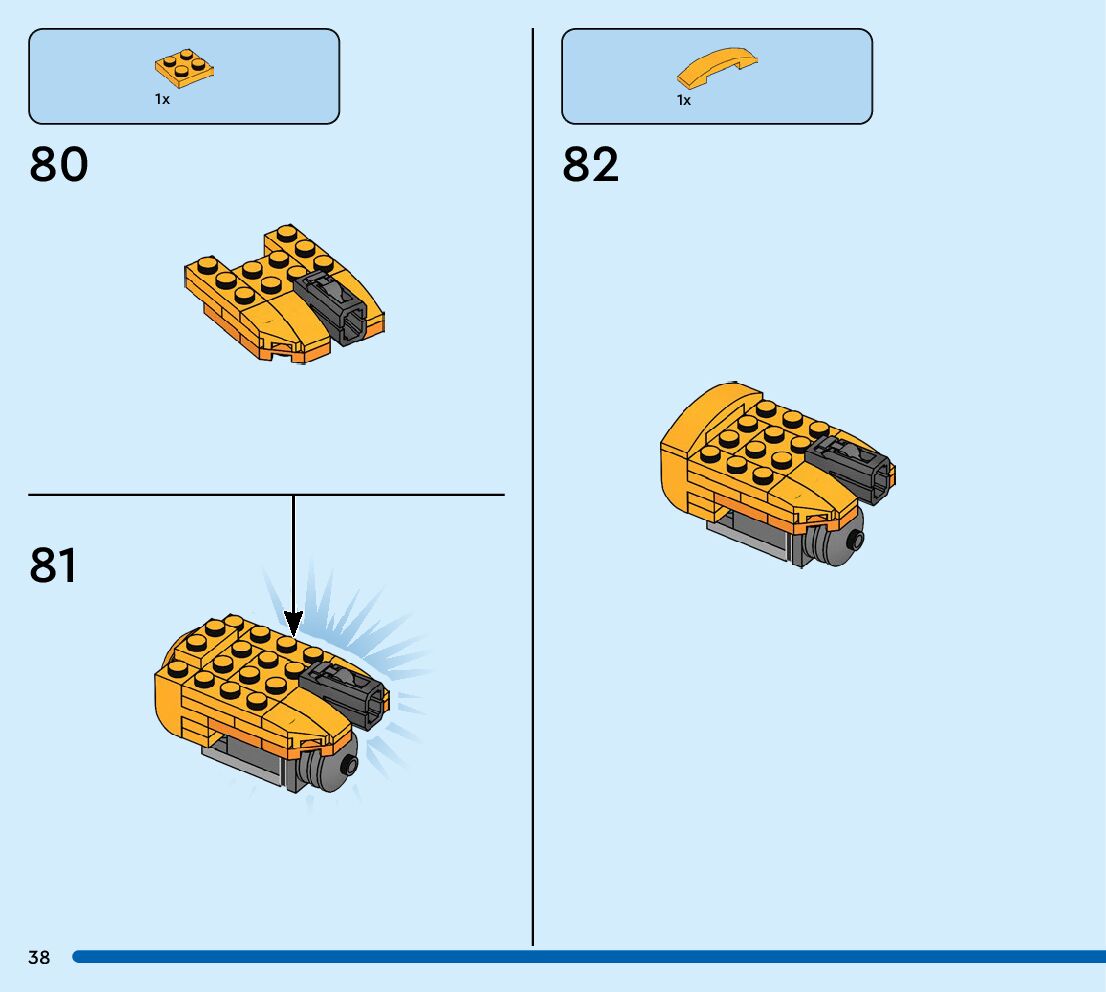 1x

80

81

1x

82

38