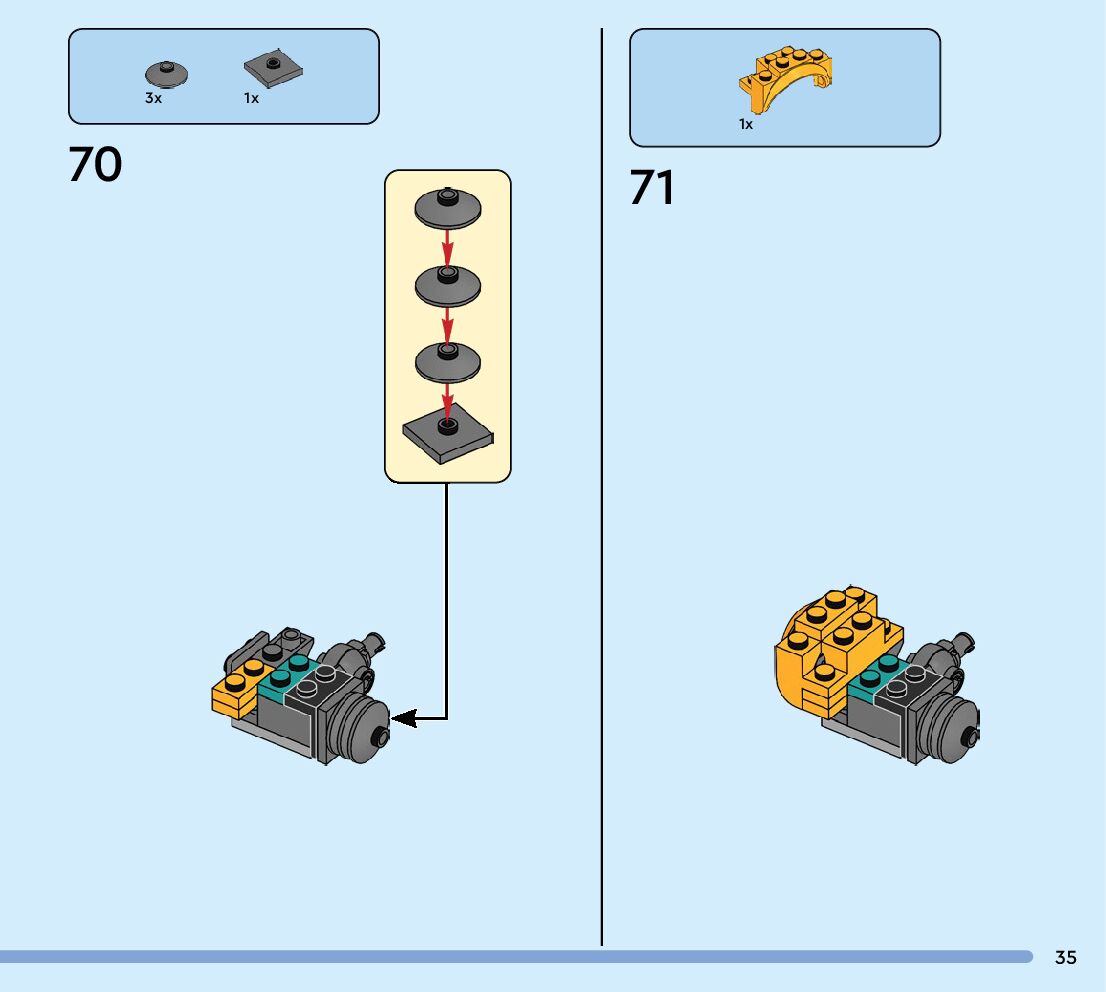 3x 1x

70

1x

71

35