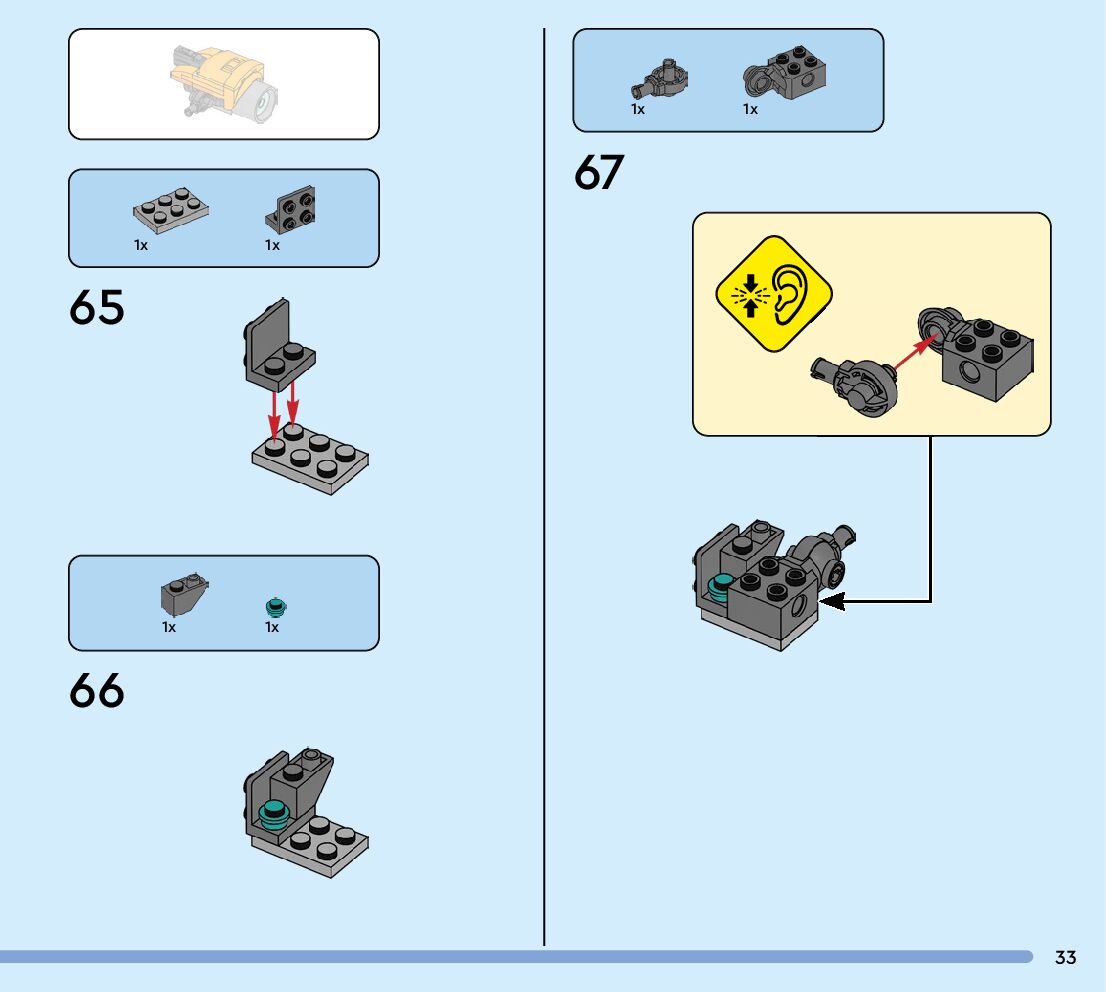 1x 1x

65

1x 1x

66

1x 1x

67

33