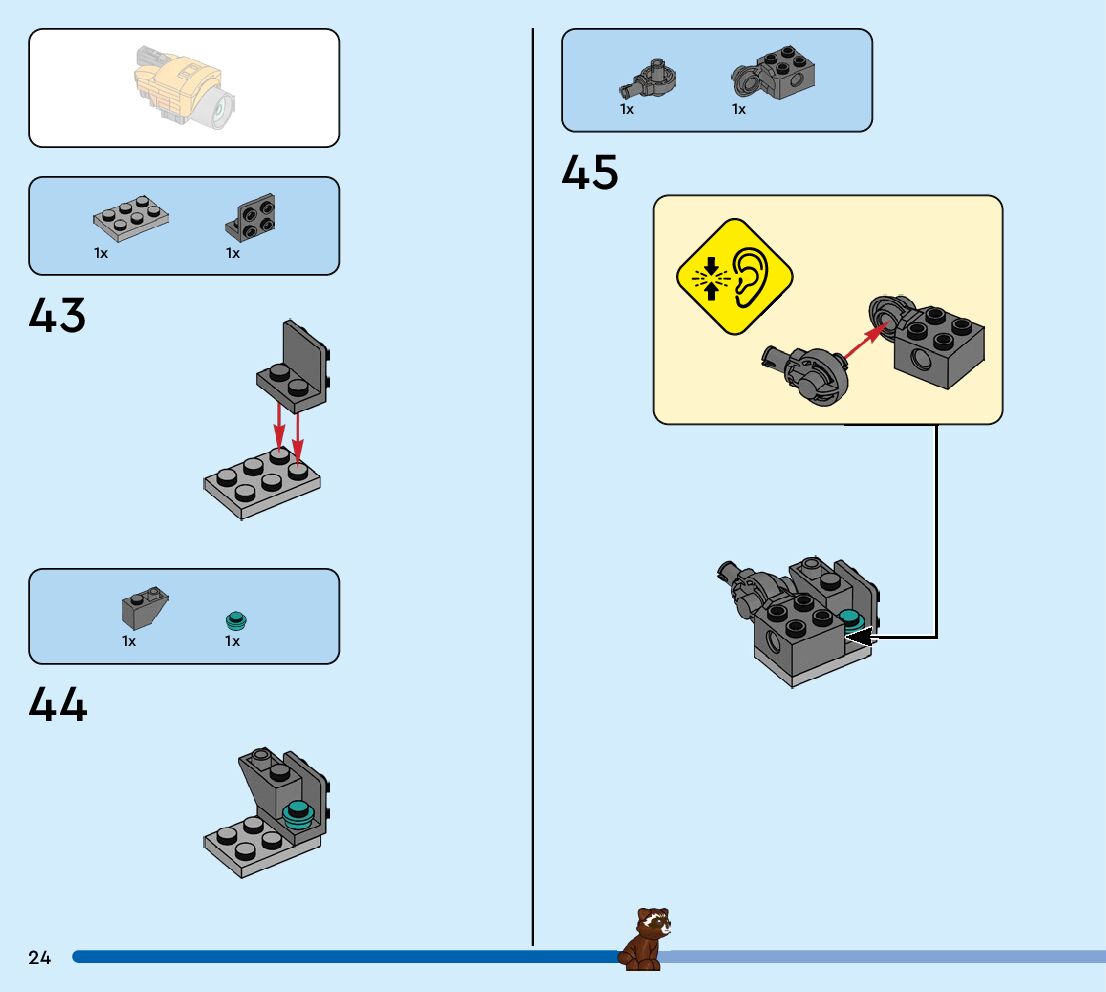 1x 1x

43

1x 1x

44

1x 1x

45

24