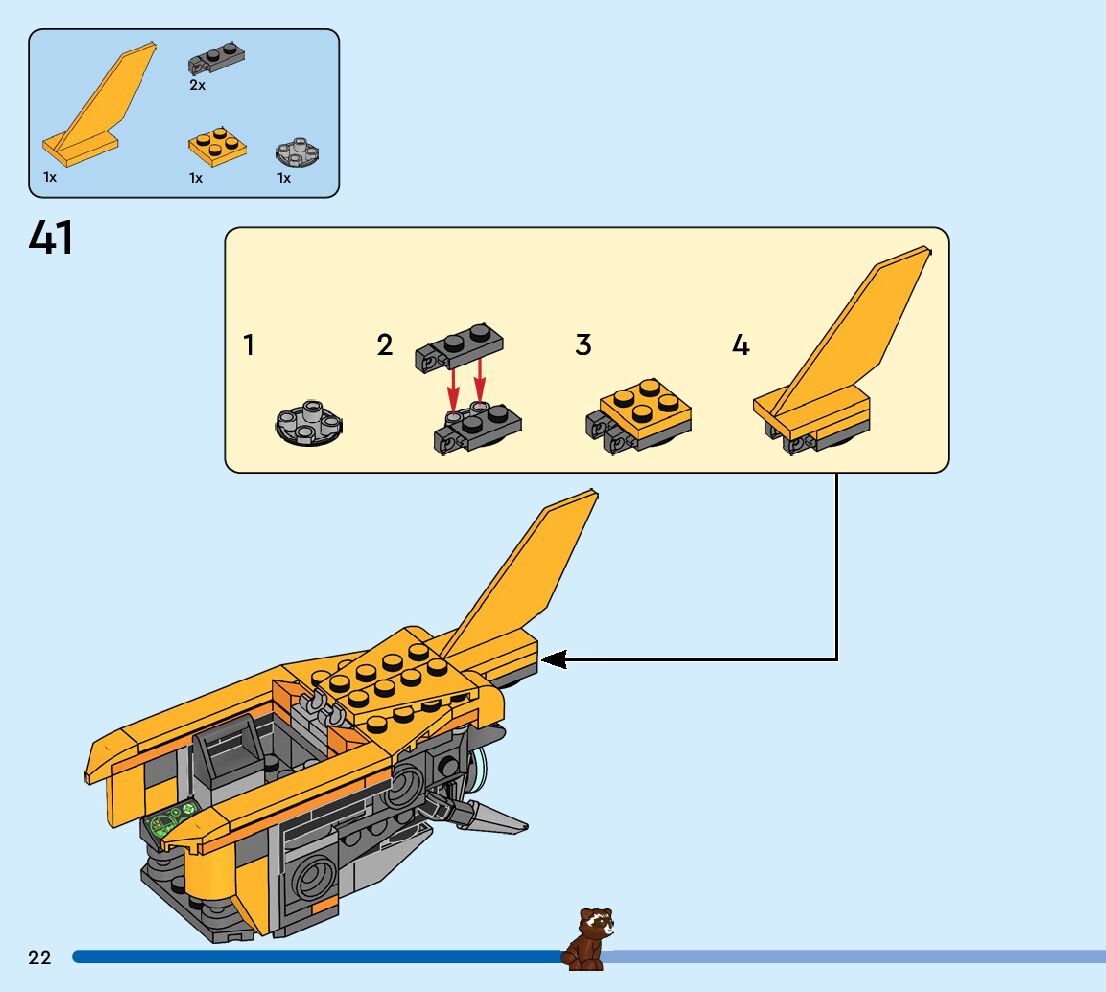 2x

1x

1x

1x

41

1

2

3

4

22