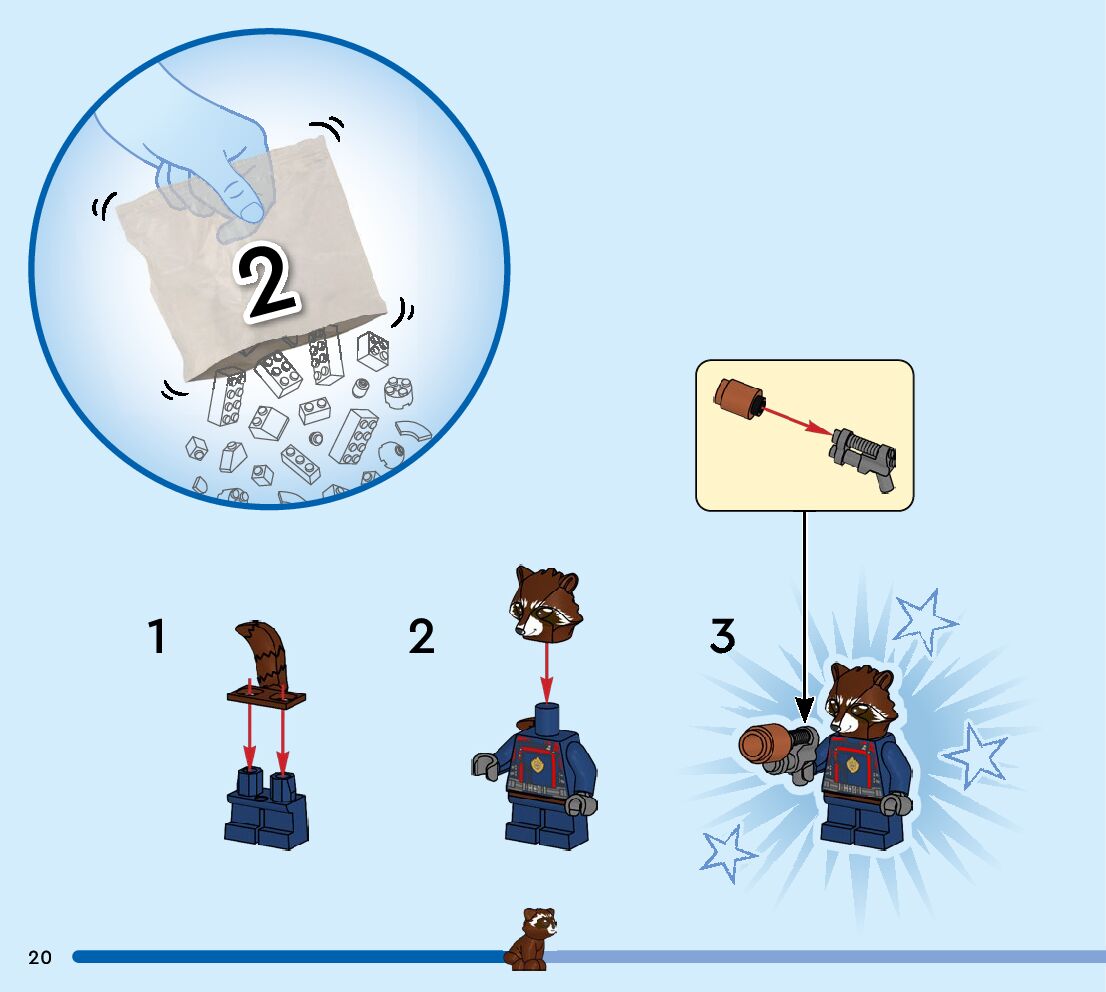 2

1

2

3

20