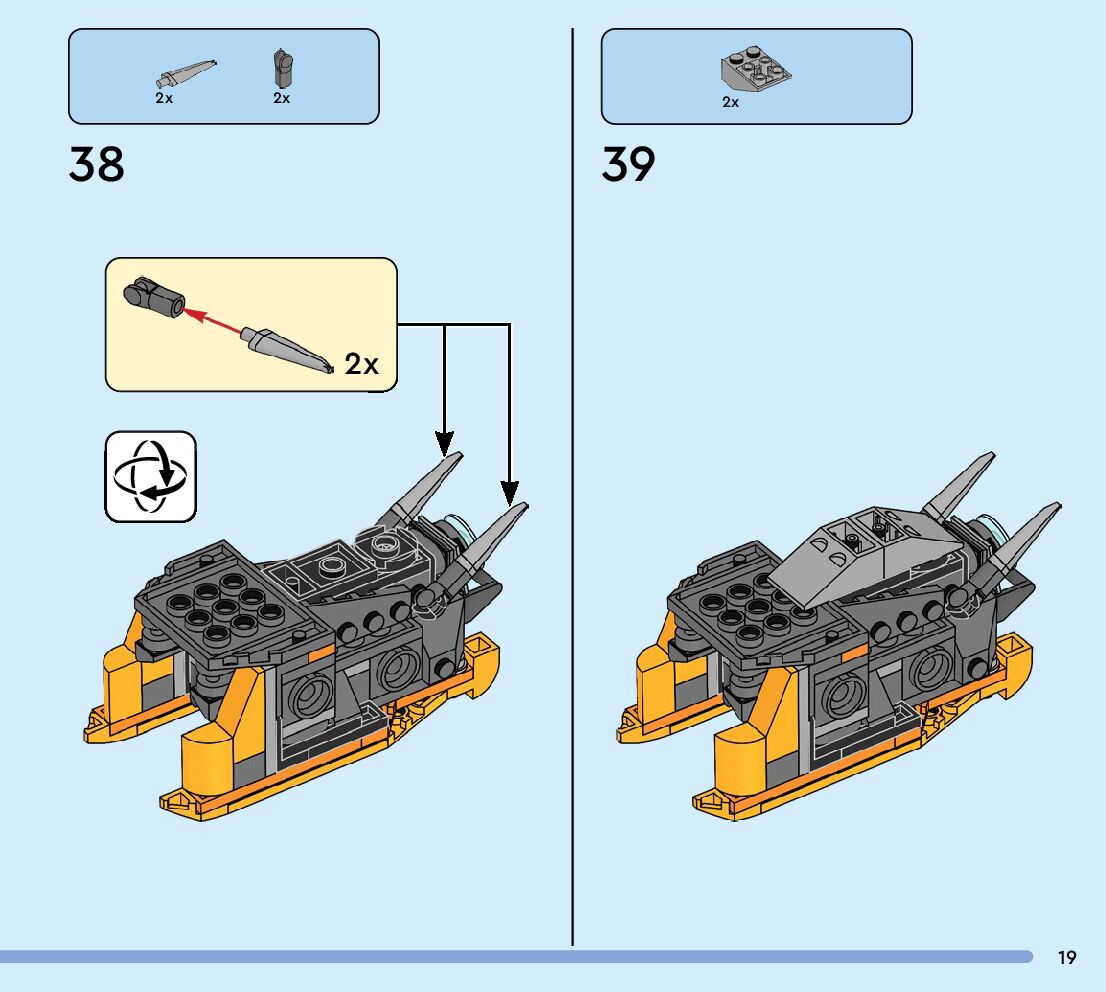 2x 2x

38

2x

2x

39

19