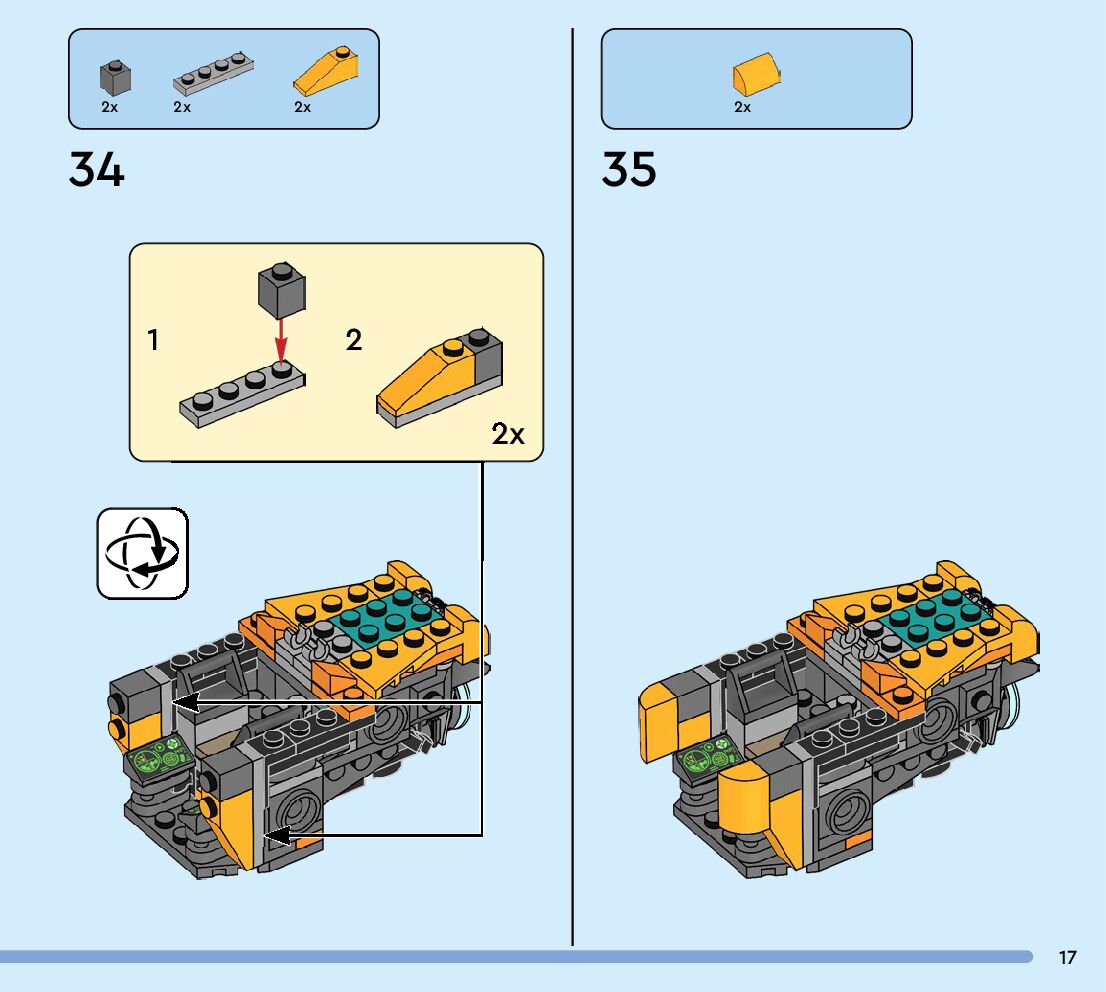 2x 2x 2x

34

1

2

2x

2x

35

17