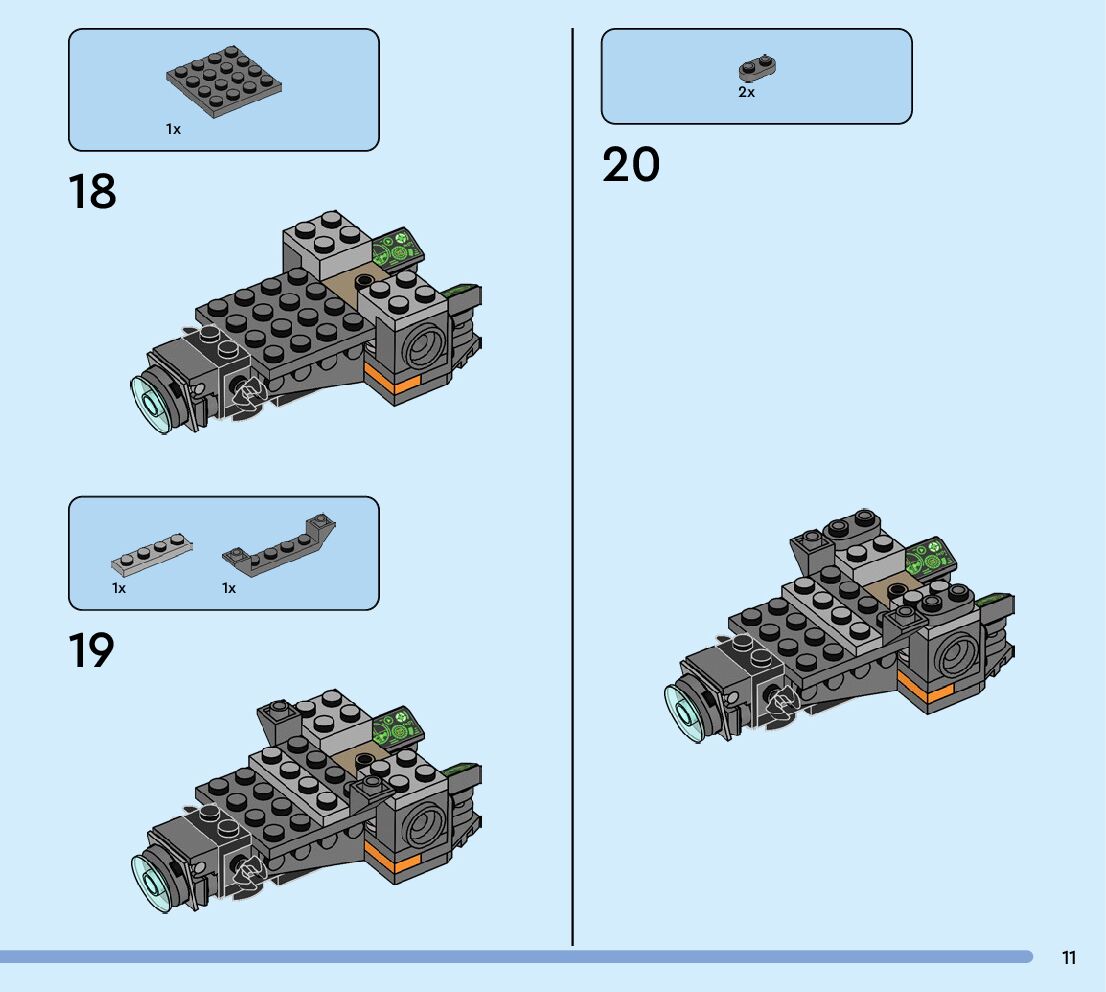 1x

18

1x 1x

19

2x

20

11