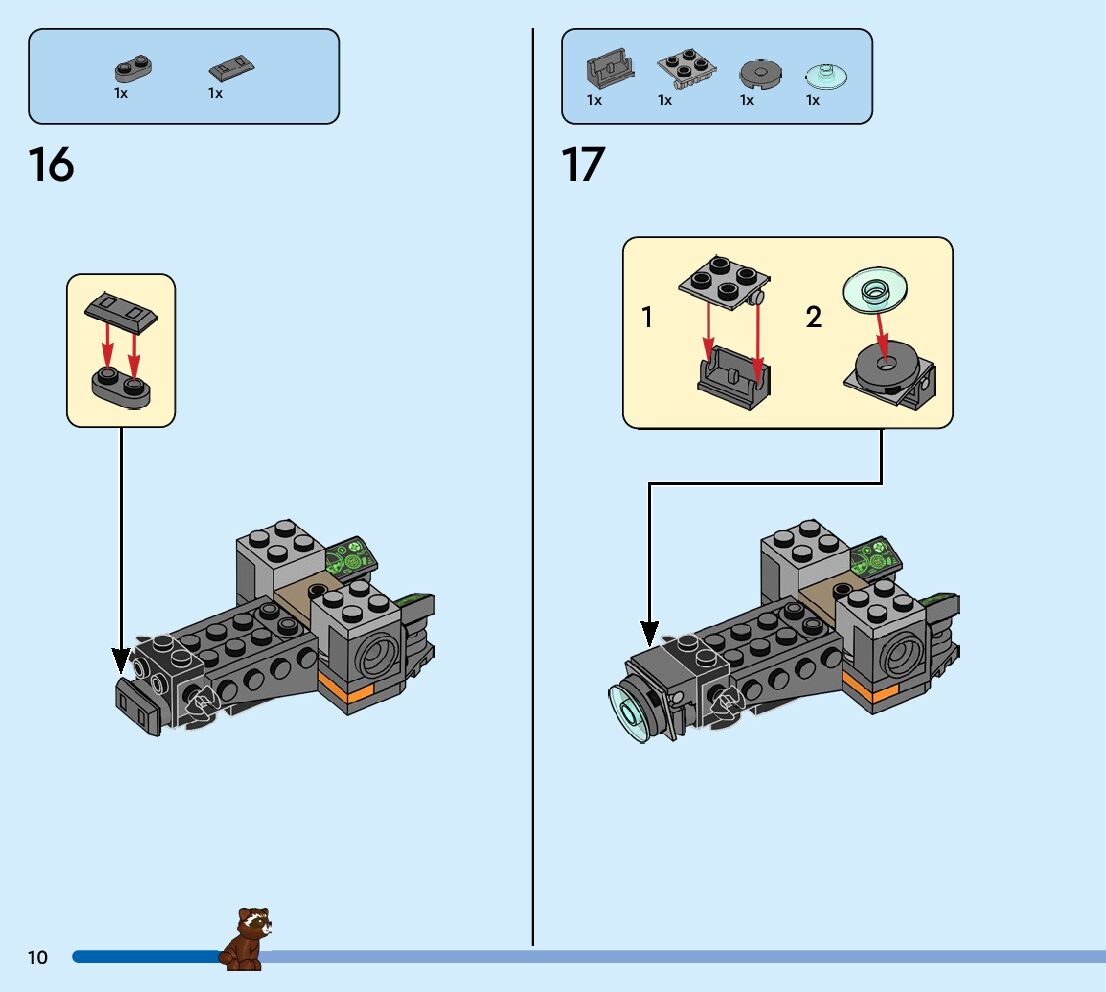 1x 1x

16

1x 1x 1x 1x

17

1

2

10