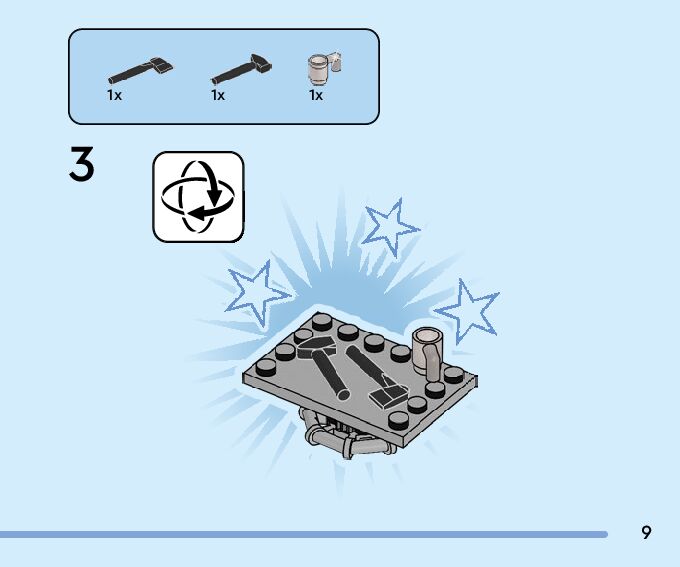 1x
1x
1x

3

9