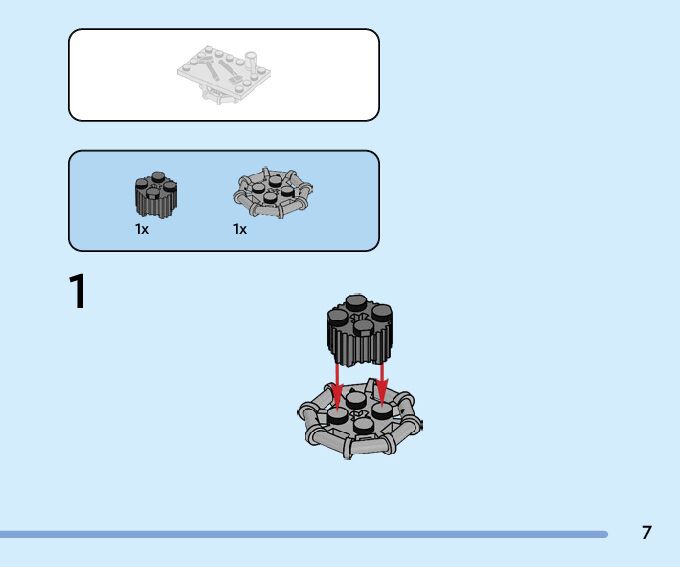 1x

1x

1

7