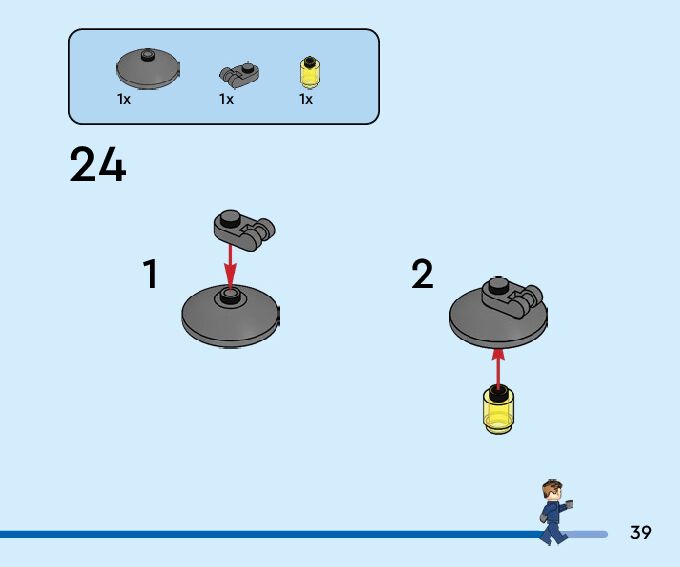 1x 1x 1x

24

1

2

39