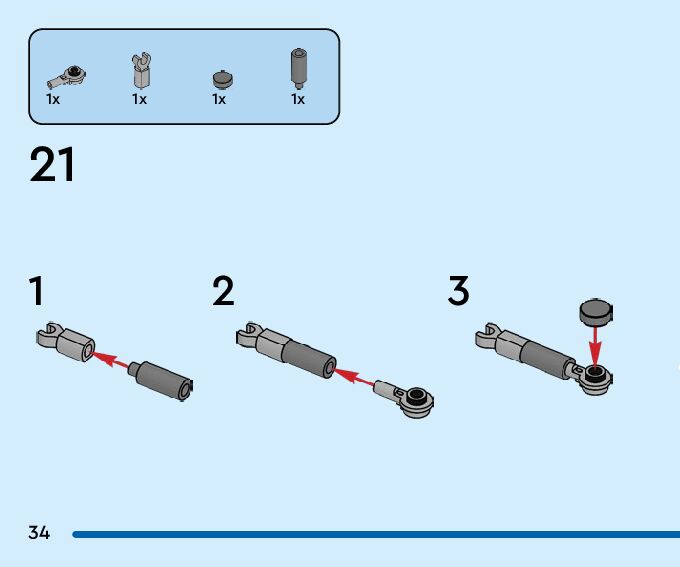 1x 1x 1x 1x

21

1

2

3

34