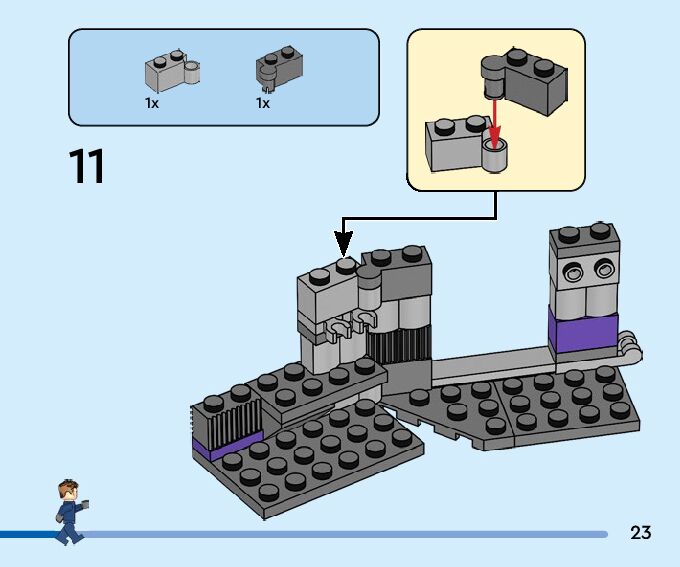 1x
1x

11

23