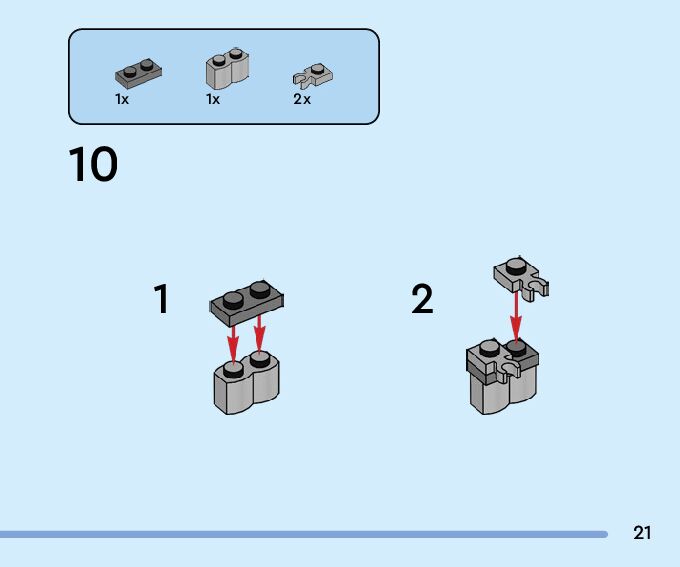 1x 1x 2x

10

1

2

21