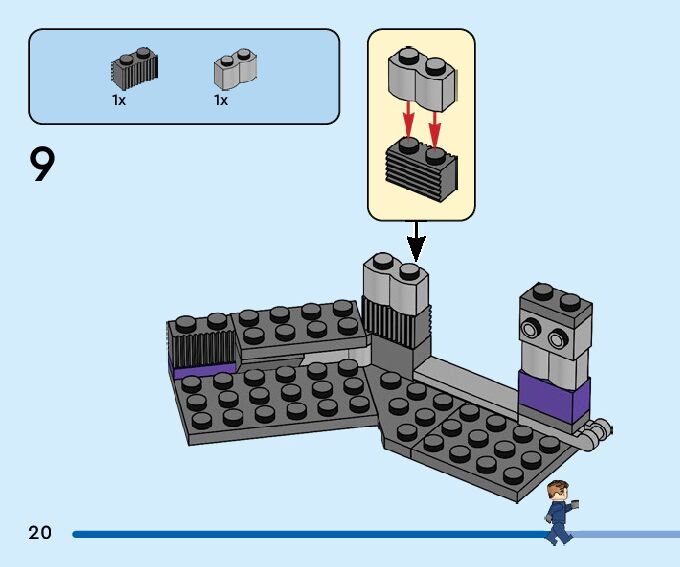 1x
1x

9

20