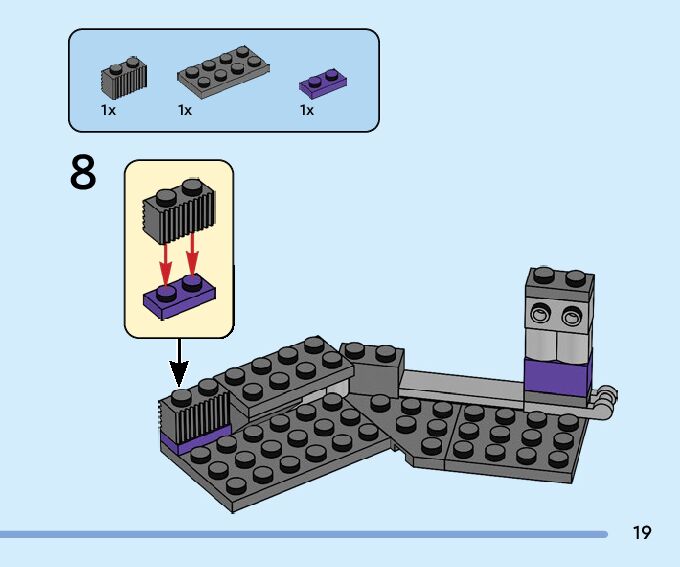 1x
1x
1x

8

19