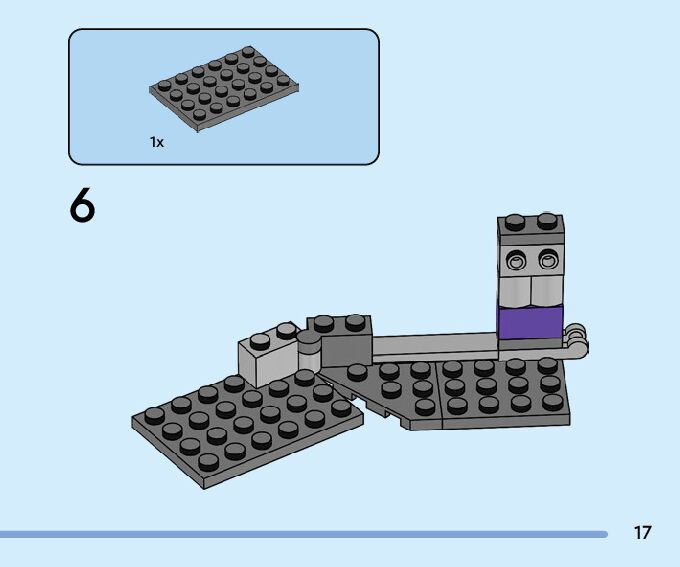 1x

6

17