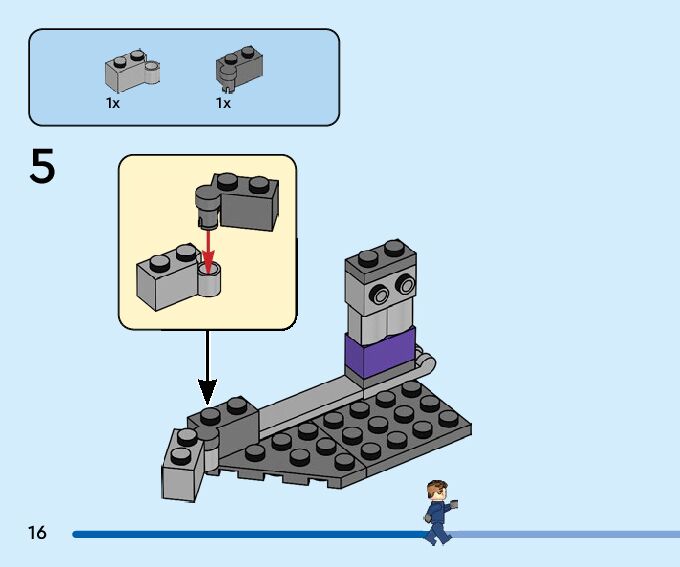 1x
1x

5

16