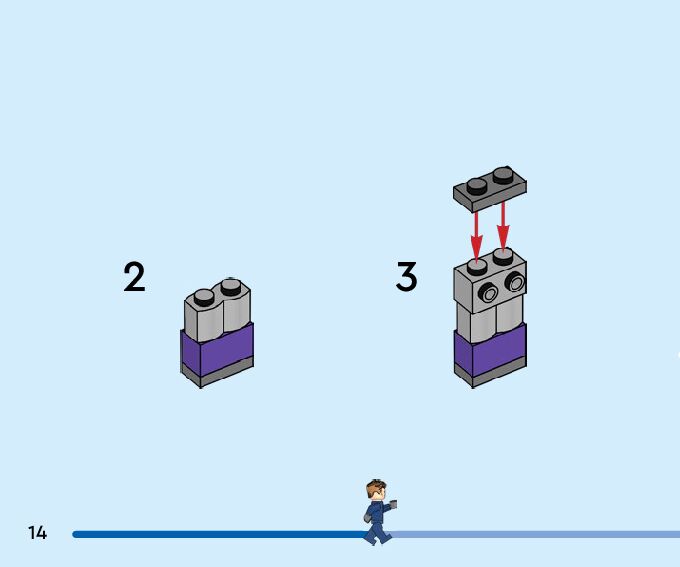 2

3

14