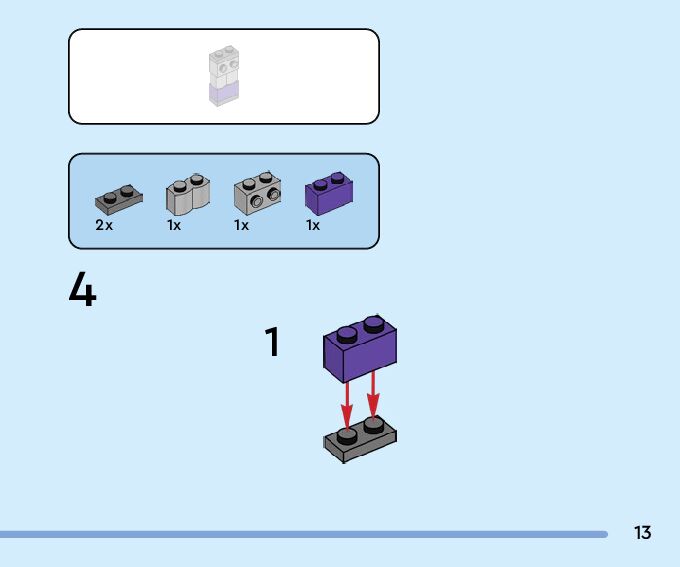 2x 1x 1x 1x

4

1

13