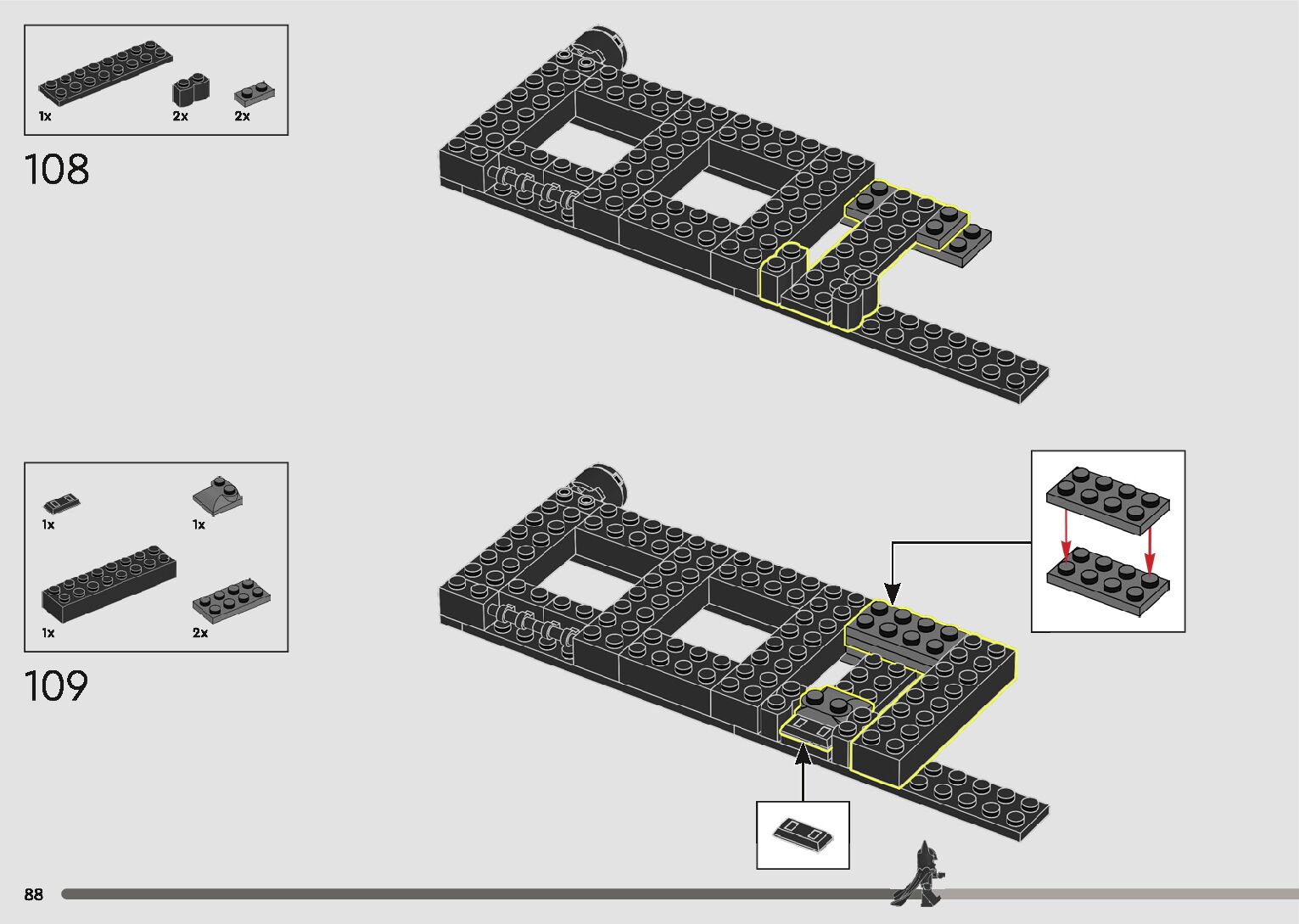 1x
2x
2x

108

1x
1x
1x
2x

109

88