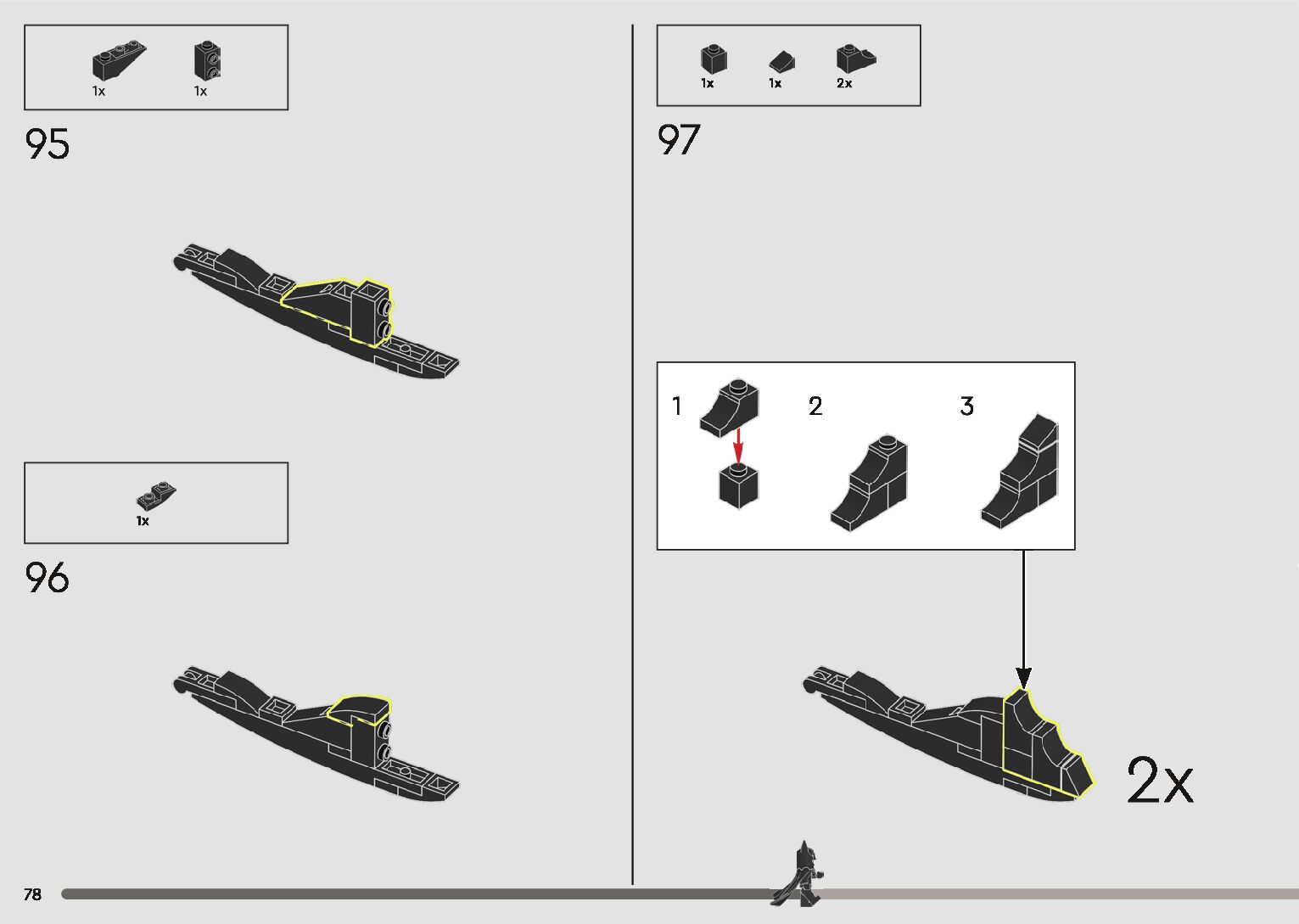 1x 1x

95

1x

96

1x 1x 2x

97

1

2

3

2x

78