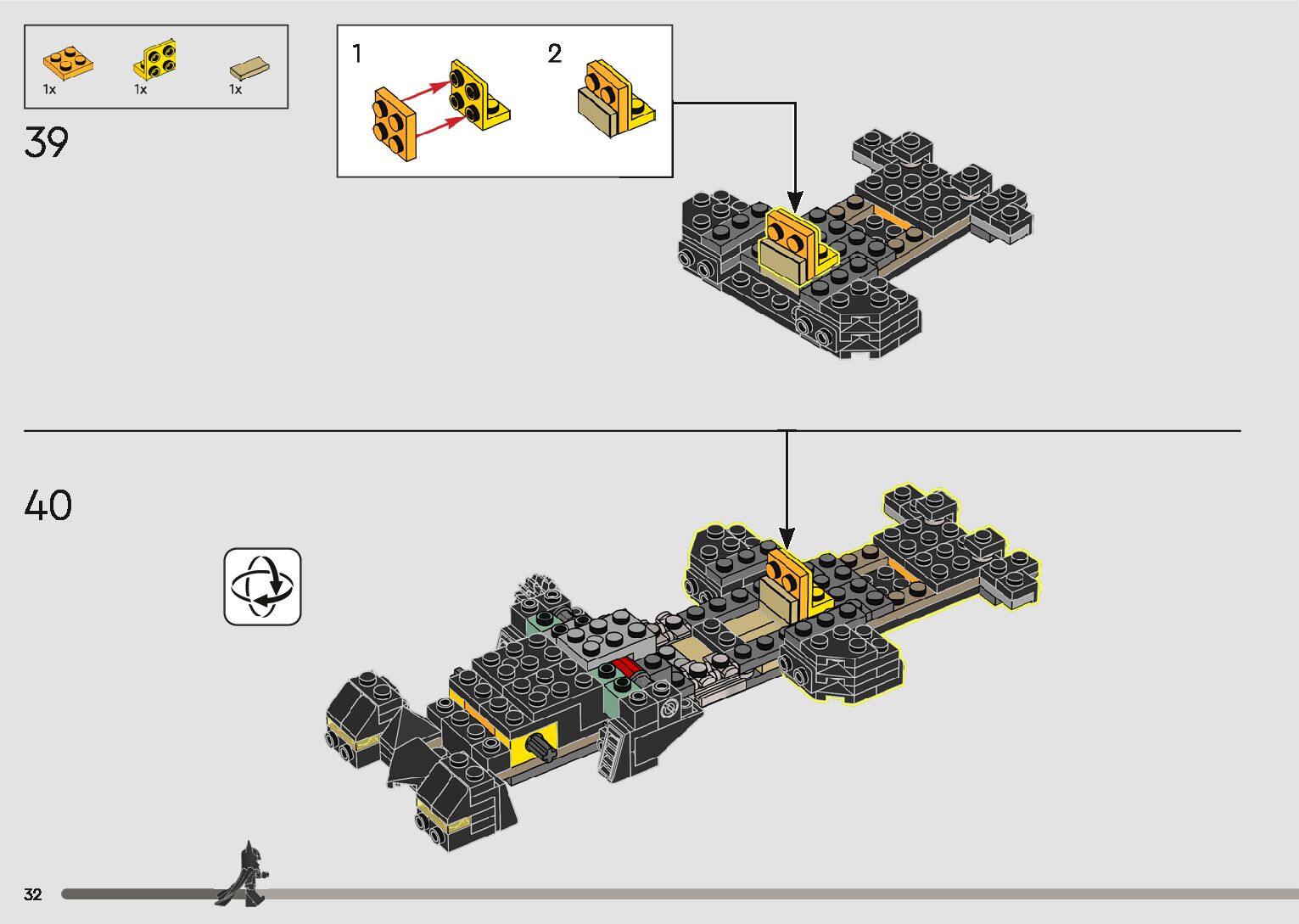 1x 1x 1x

39

1

2

40

32