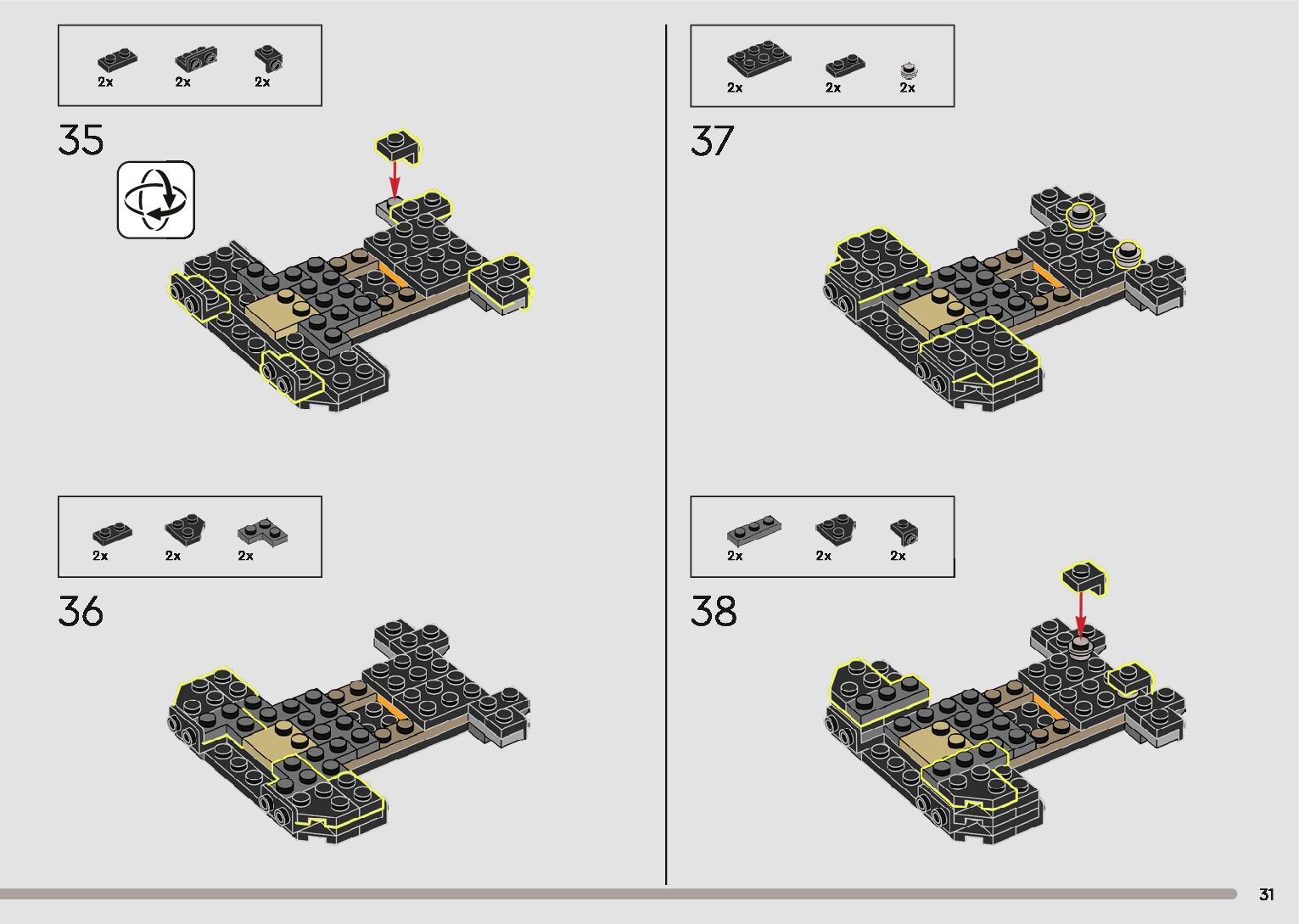 2x 2x 2x

35

2x 2x 2x

36

2x 2x 2x

37

2x 2x 2x

38

31