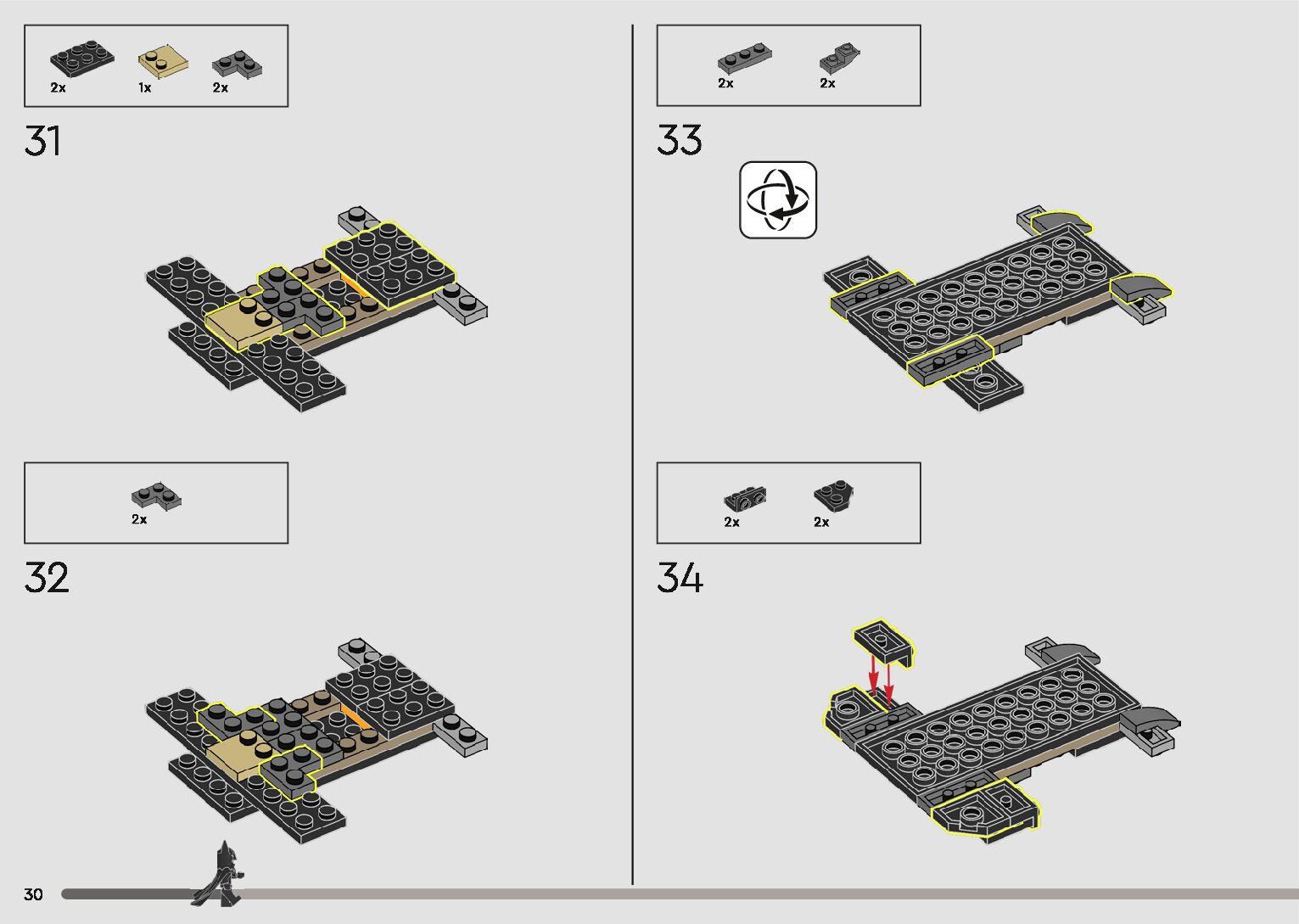 2x 1x 2x

31

2x

32

2x 2x

33

2x 2x

34

30