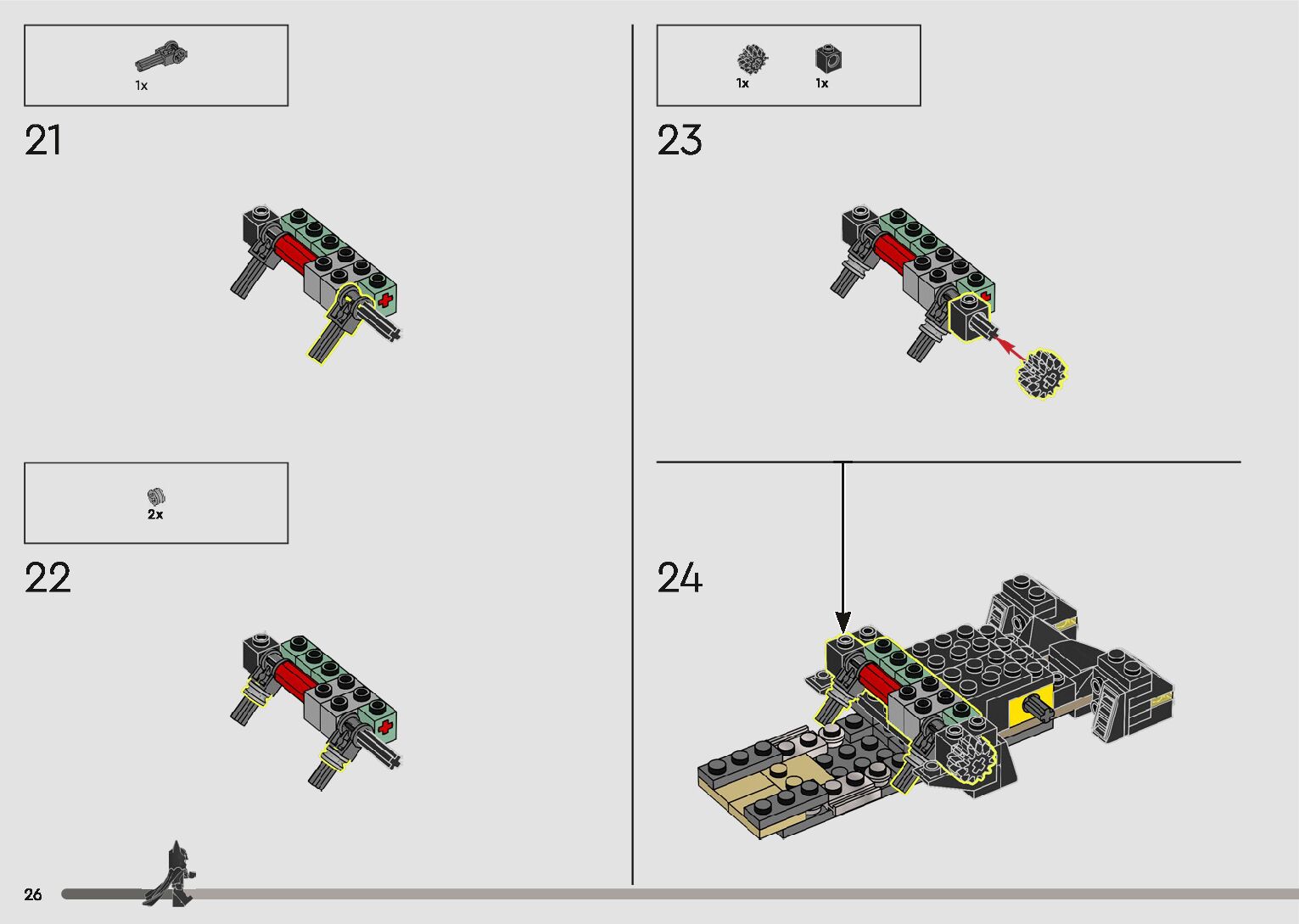 1x

21

2x

22

1x 1x

23

24

26