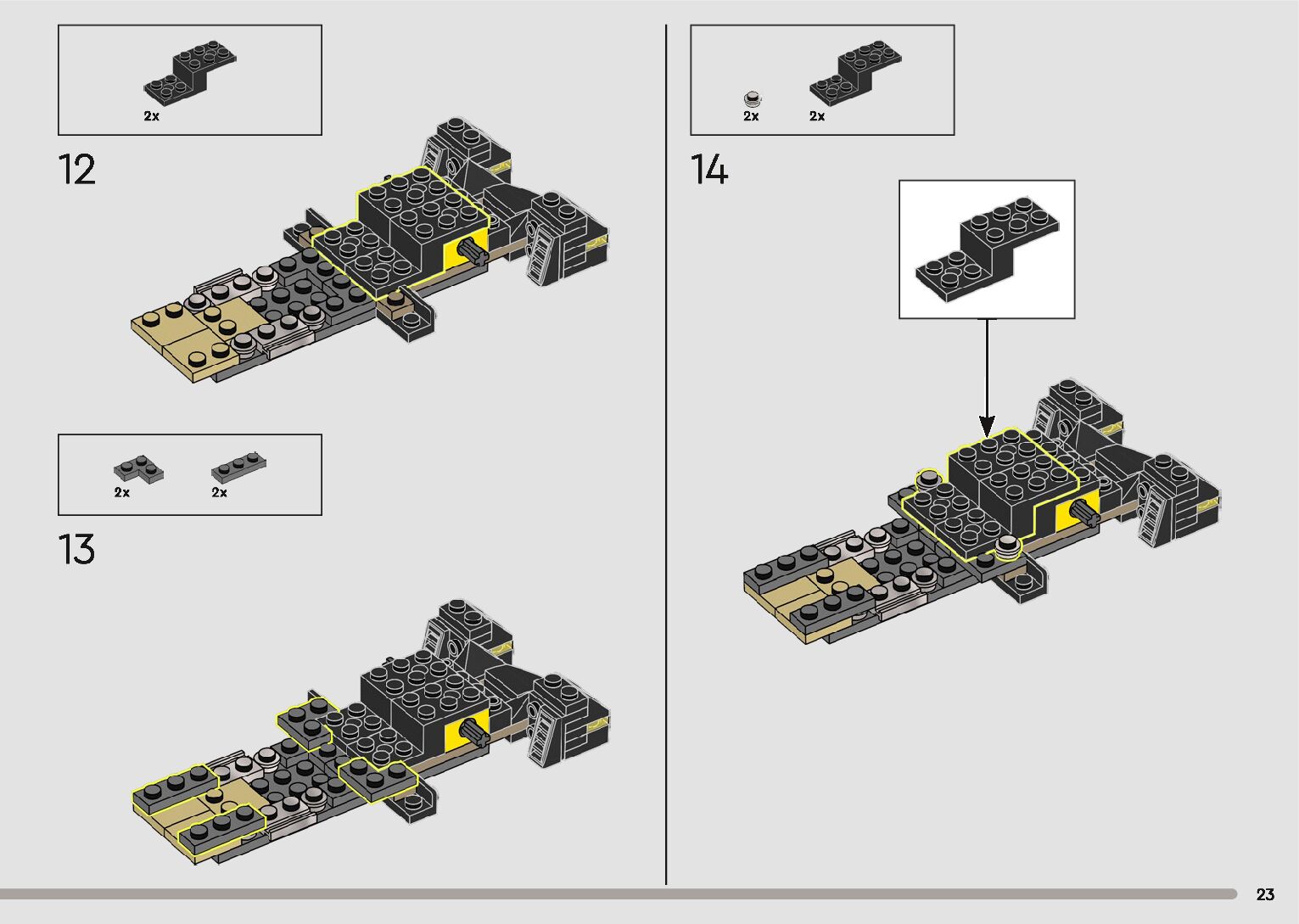 2x

12

2x 2x

13

2x 2x

14

23