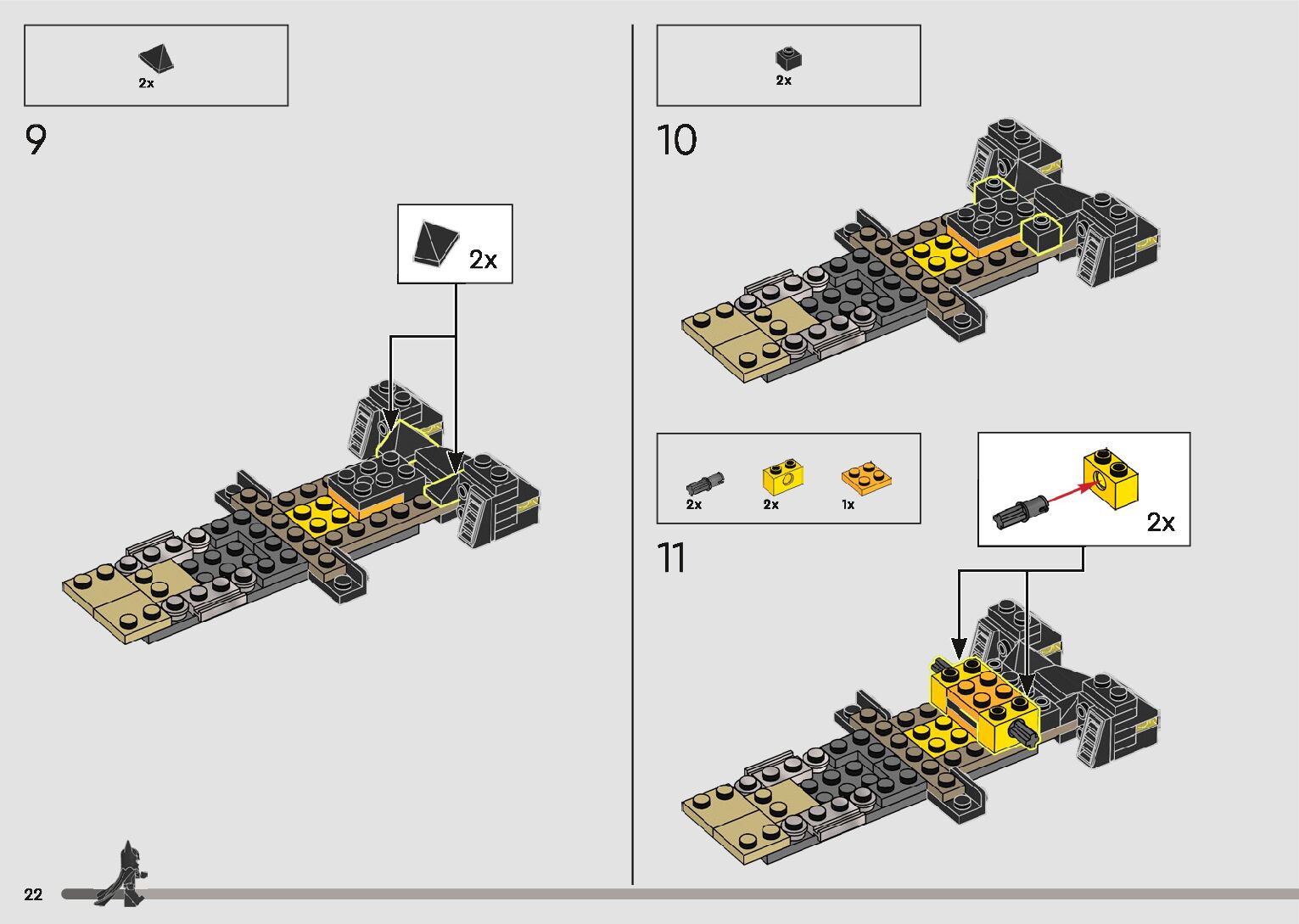 2x

9

2x

2x

10

2x 2x 1x

11

2x

22