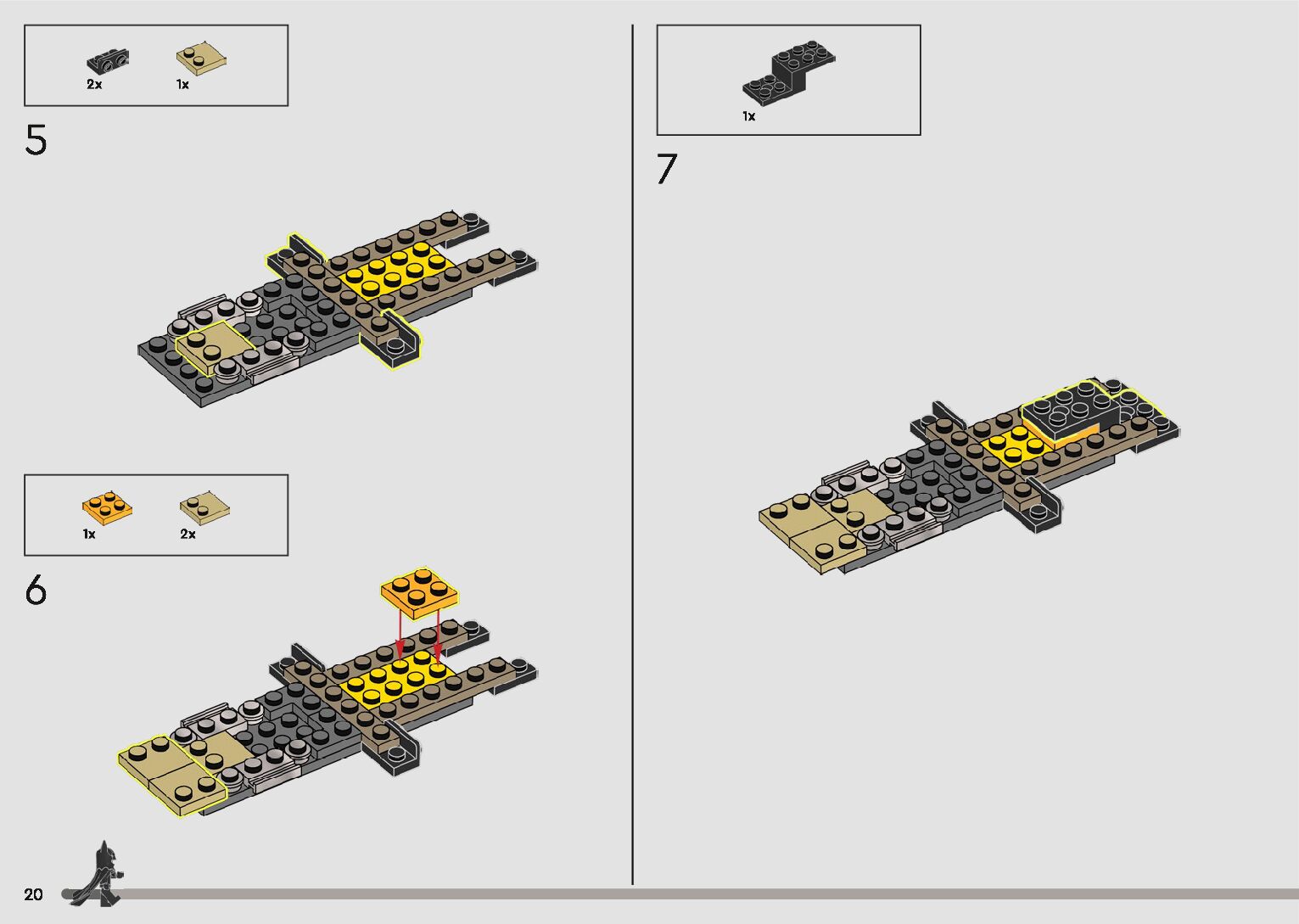 2x 1x

5

1x 2x

6

1x

7

20