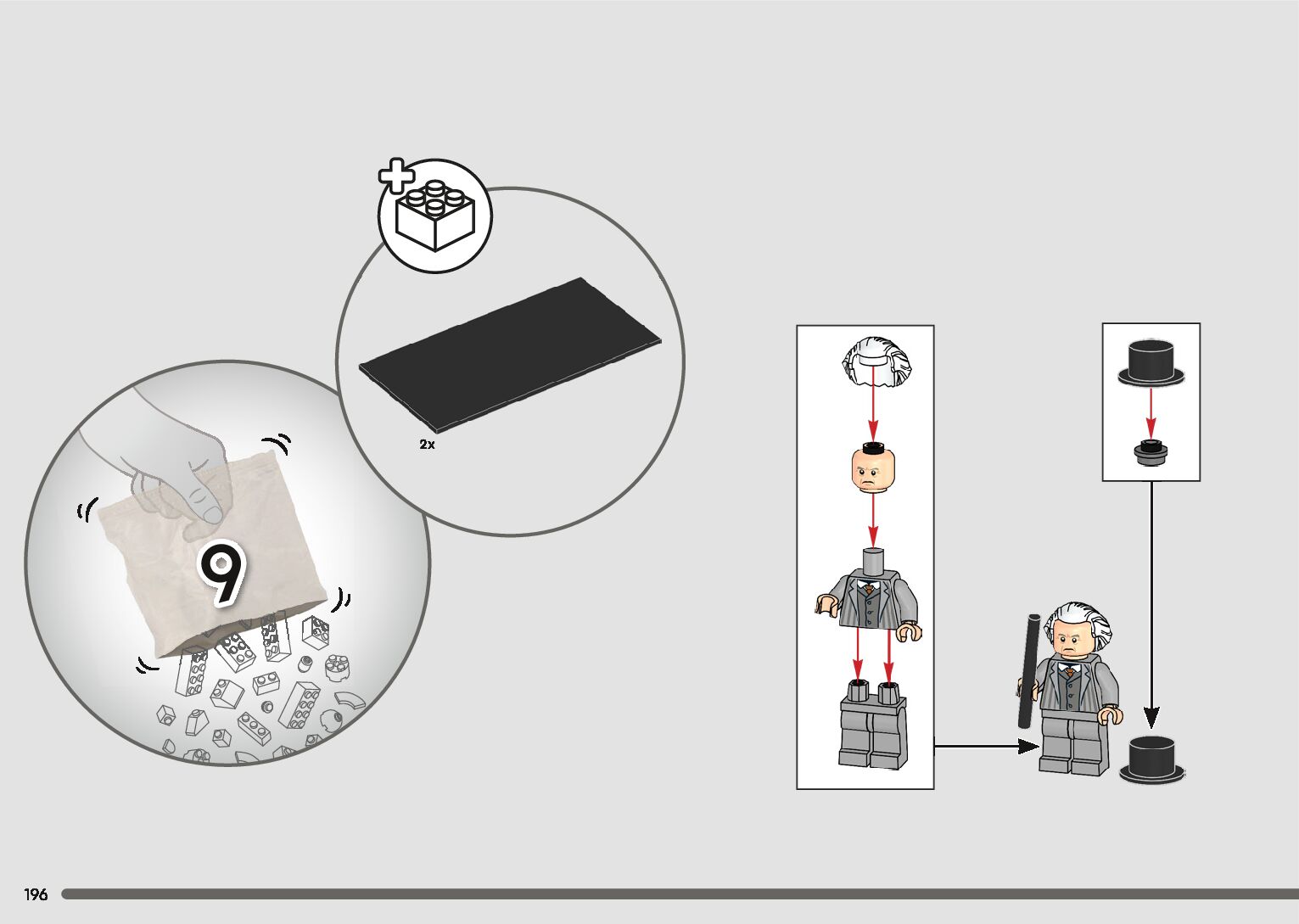 2x

9

196