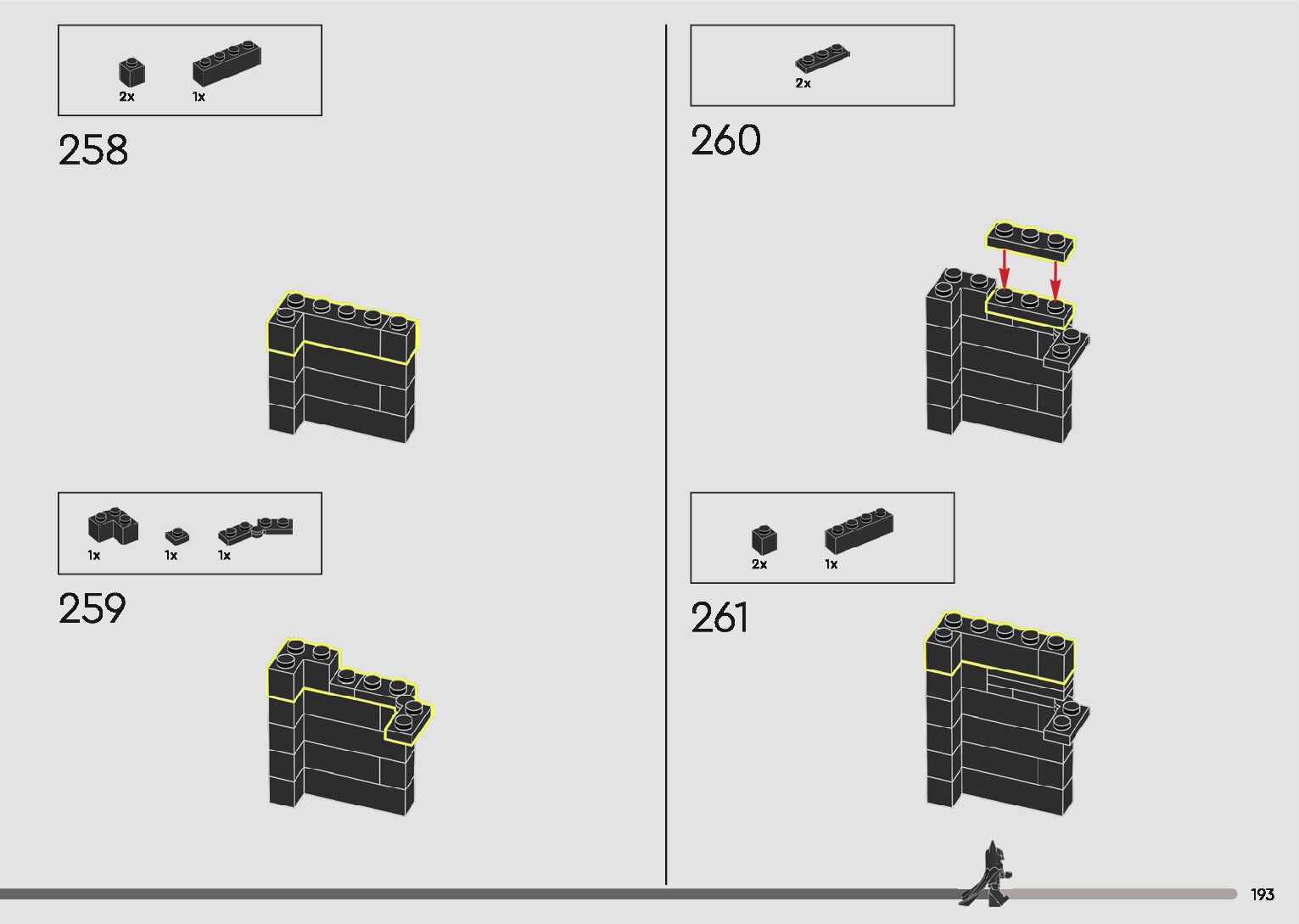 2x 1x

258

1x 1x 1x

259

2x

260

2x 1x

261

193