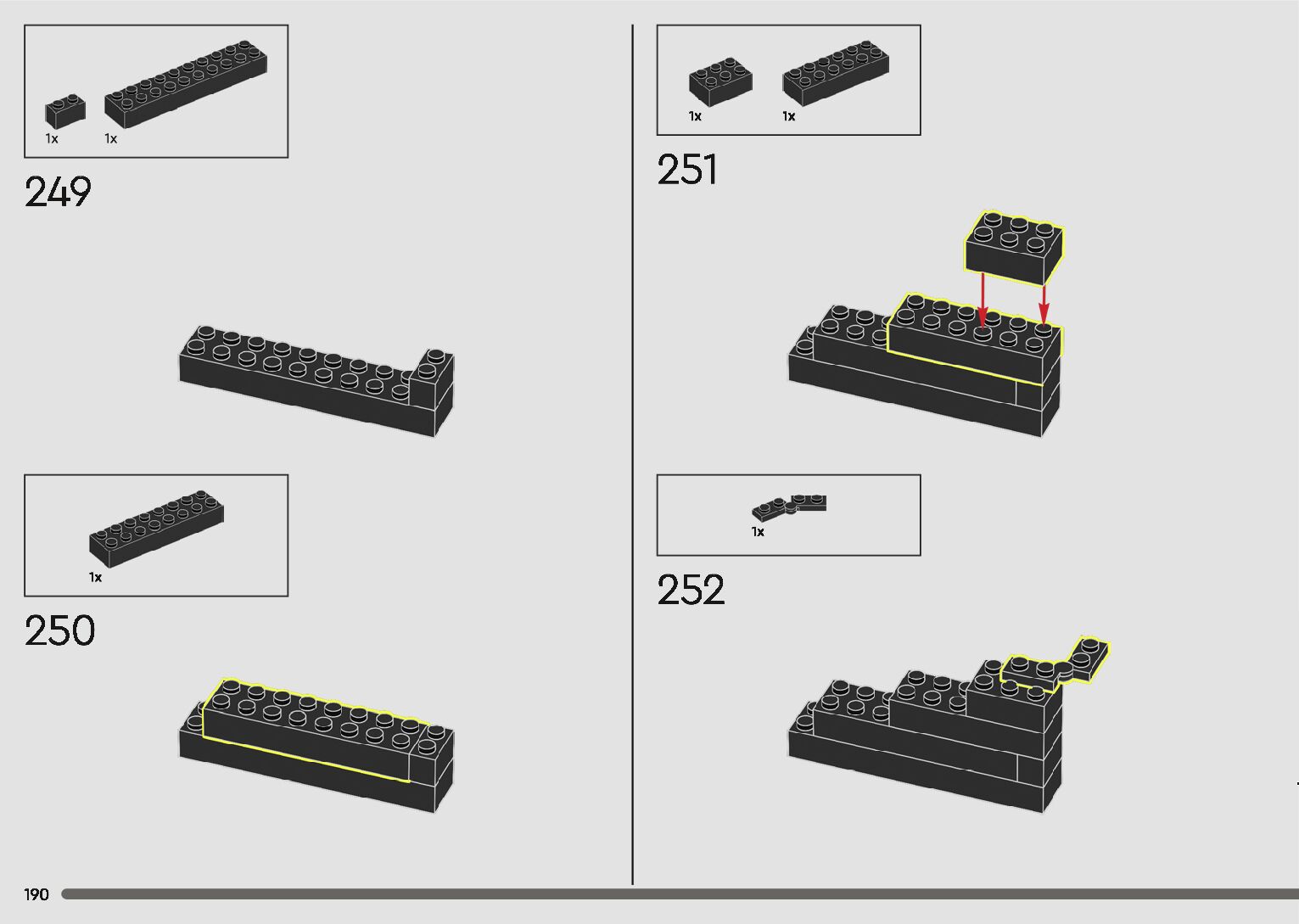 1x 1x

249

1x

250

1x 1x

251

1x

252

190