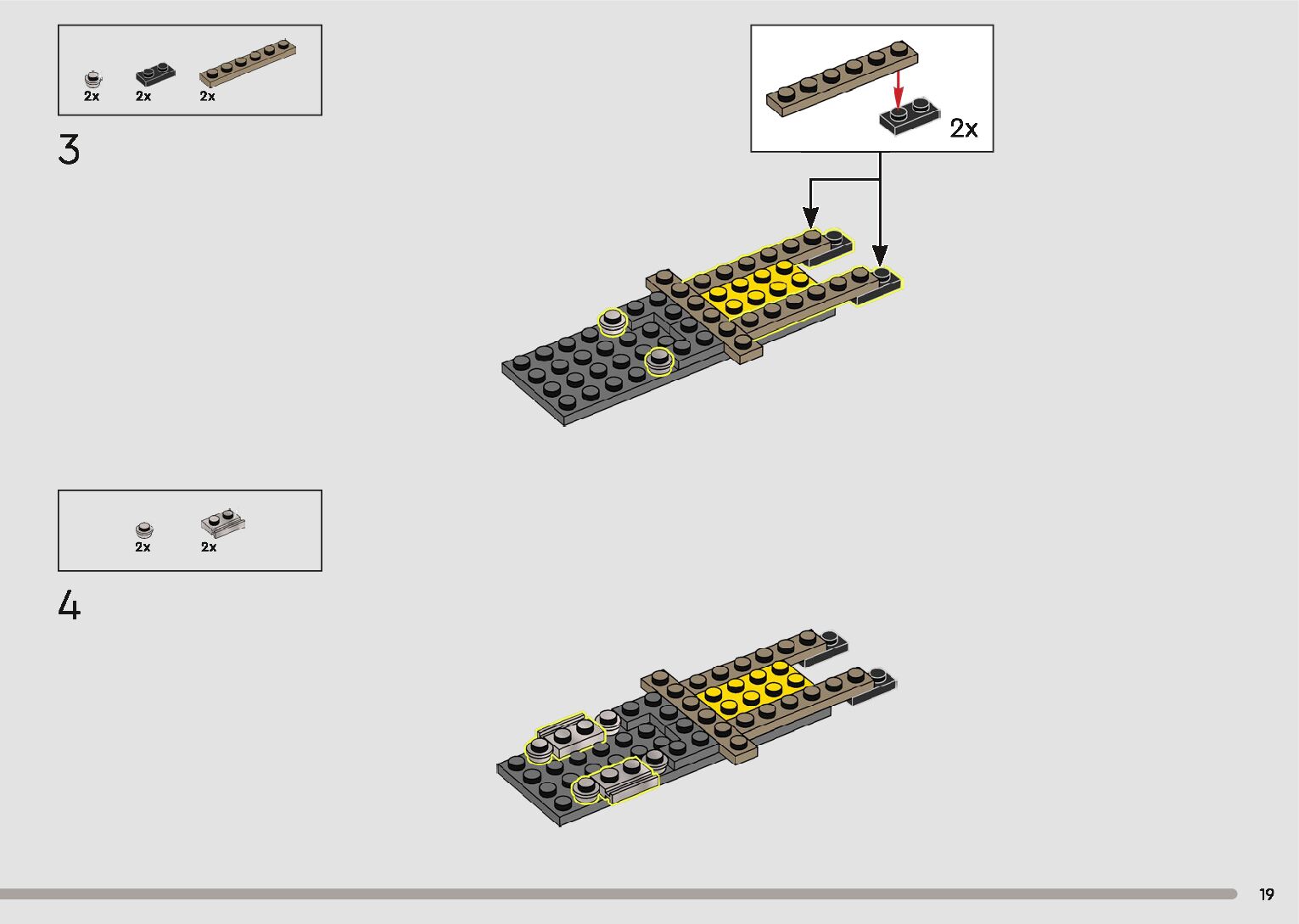 2x 2x 2x

3

2x

2x 2x

4

19