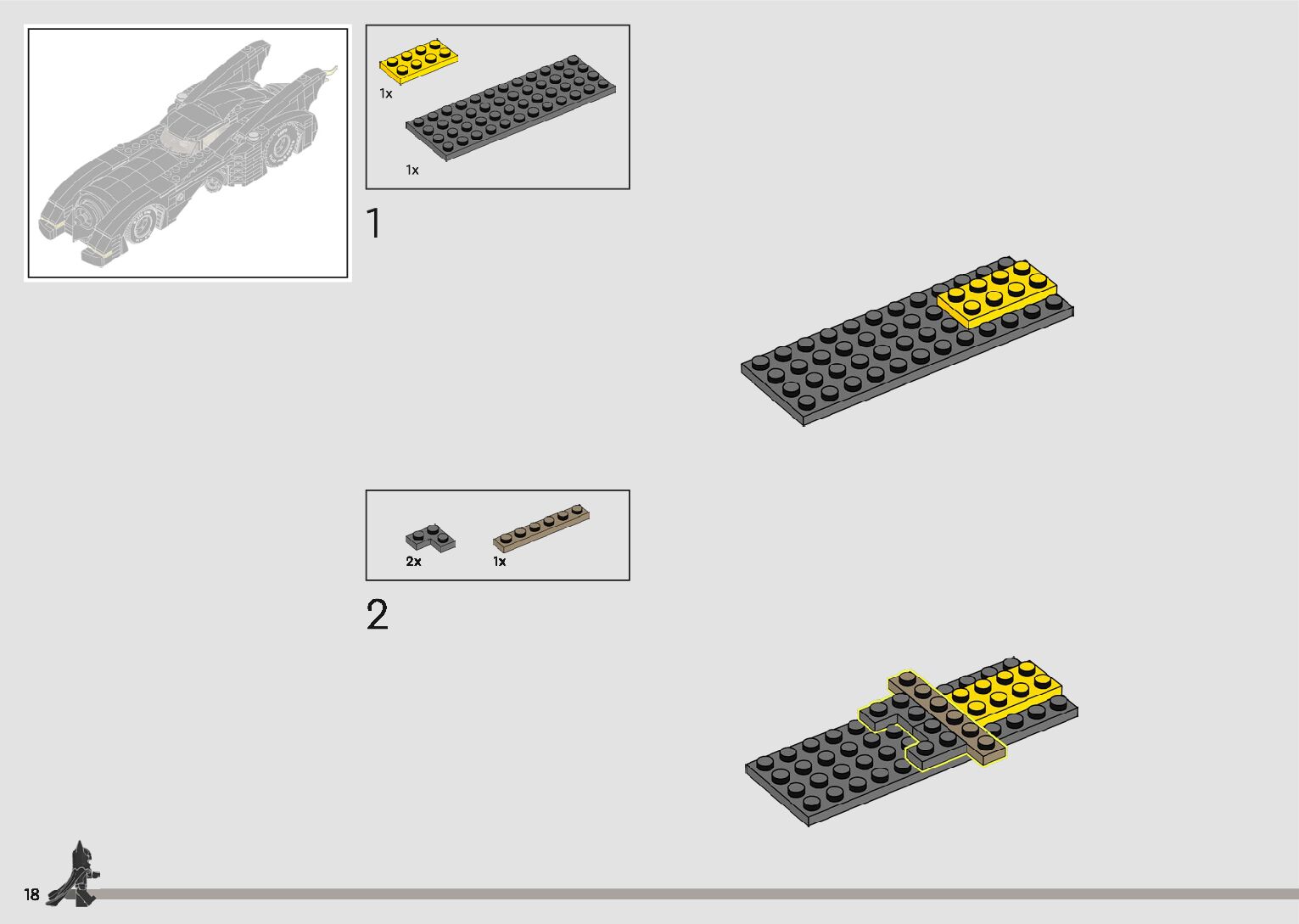 1x

1x

1

2x 1x

2

18