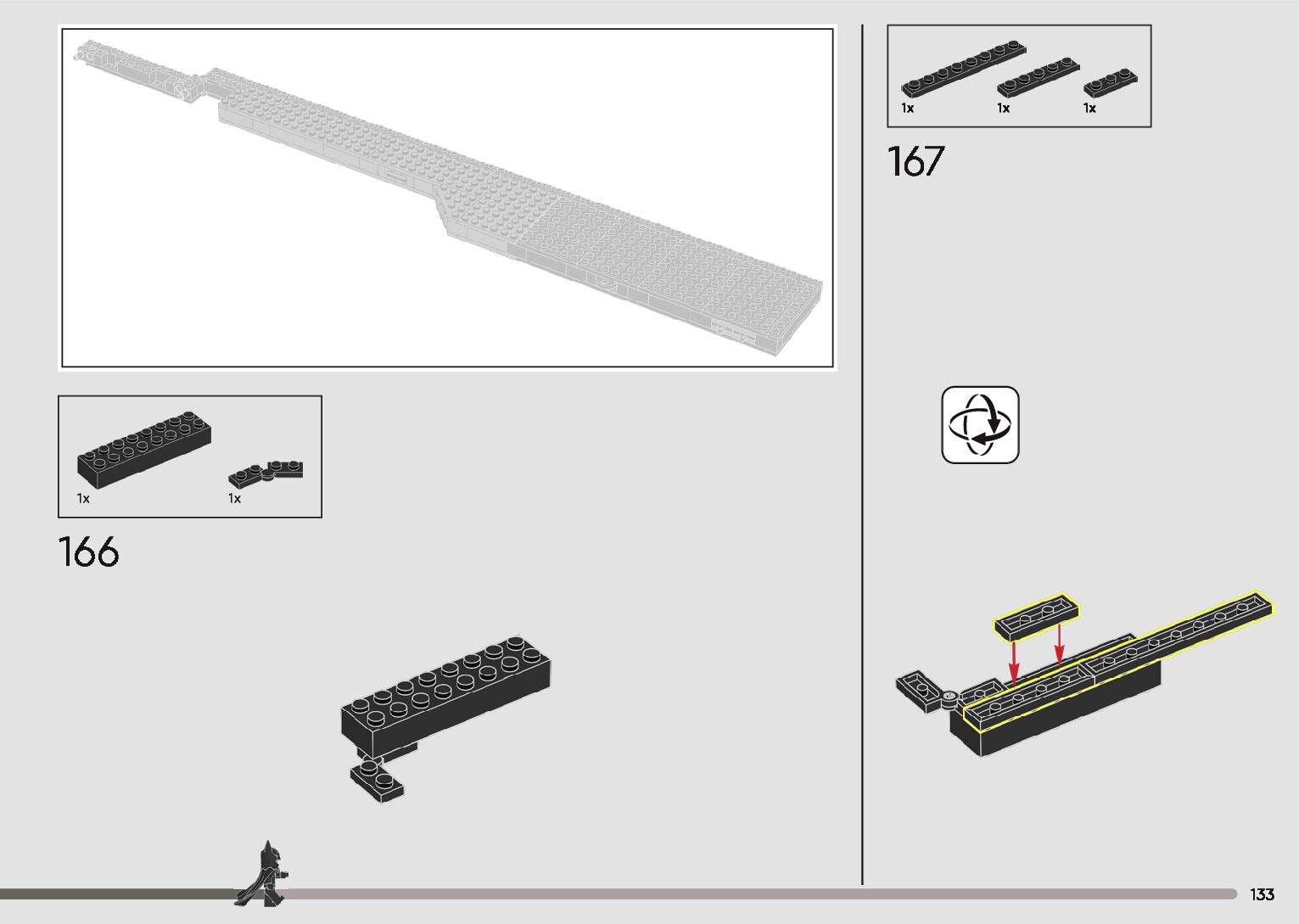 1x 1x

166

1x 1x 1x

167

133