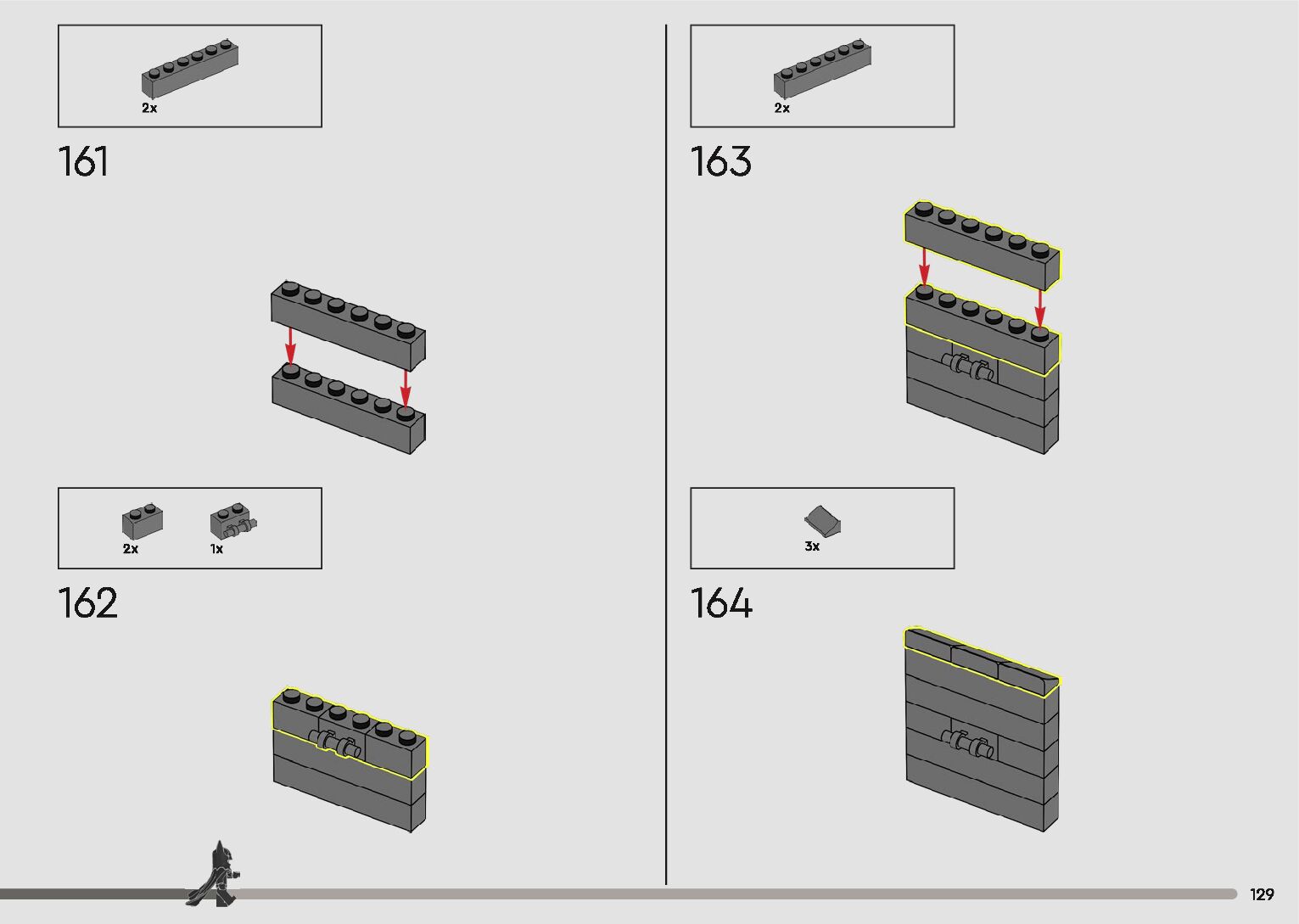 2x

161

2x 1x

162

2x

163

3x

164

129